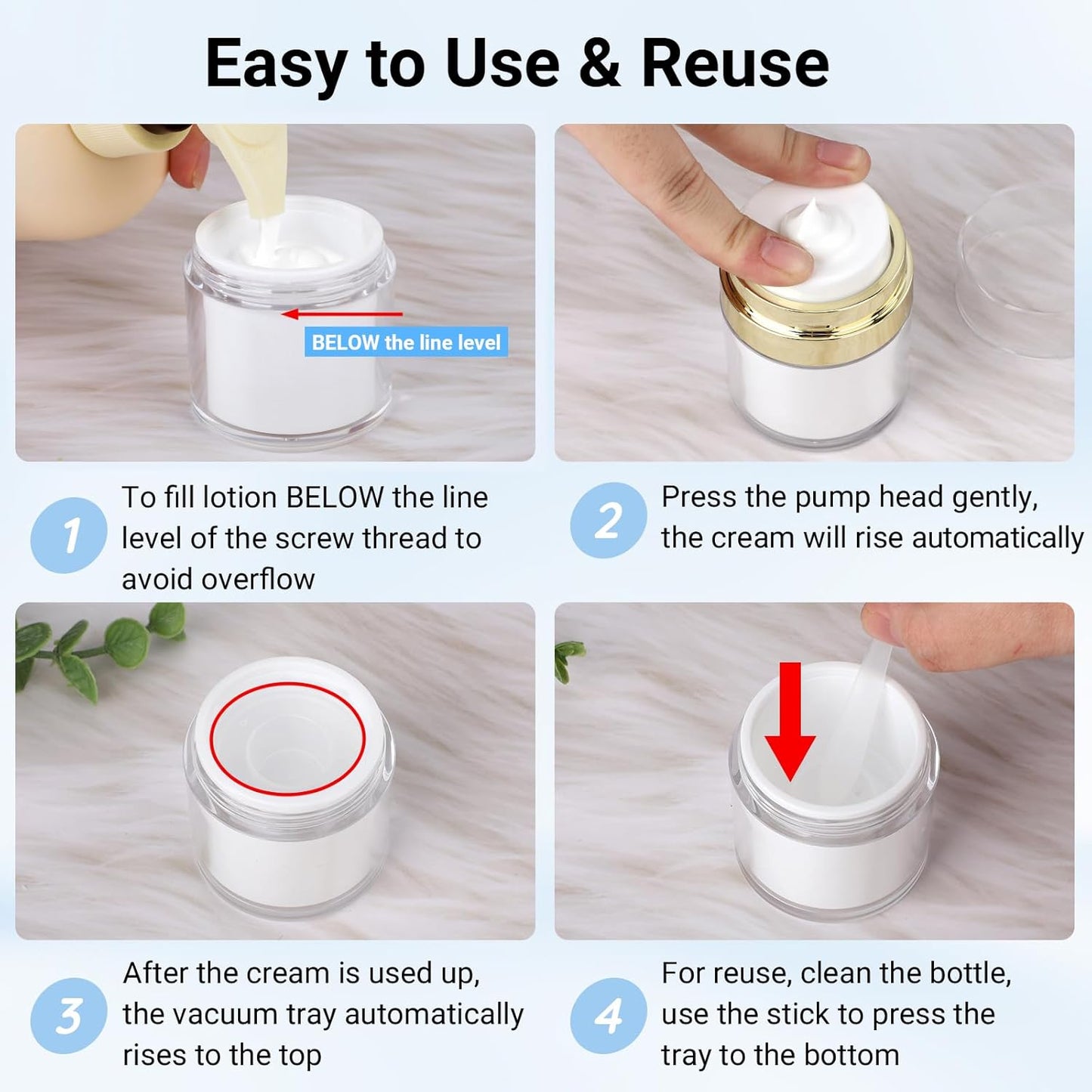 Easy to Use & Reuse

BELOW the line level

1 To fill lotion BELOW the line level of the screw thread to avoid overflow

2 Press the pump head gently, the cream will rise automatically

3 After the cream is used up, the vacuum tray automatically rises to the top

4 For reuse, clean the bottle, use the stick to press the tray to the bottom