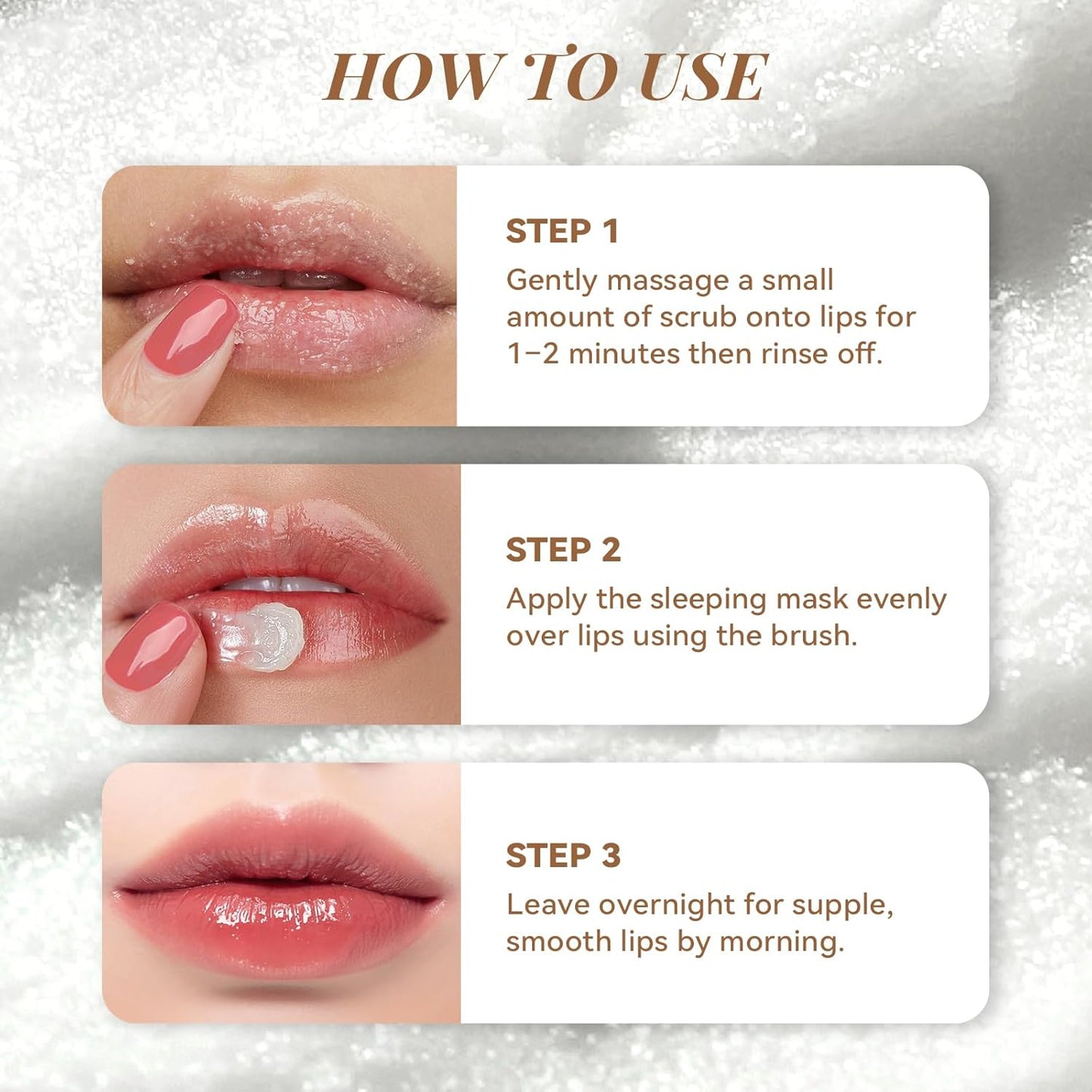 HOW TO USE

STEP 1
Gently massage a small amount of scrub onto lips for 1–2 minutes then rinse off.

STEP 2
Apply the sleeping mask evenly over lips using the brush.

STEP 3
Leave overnight for supple, smooth lips by morning.