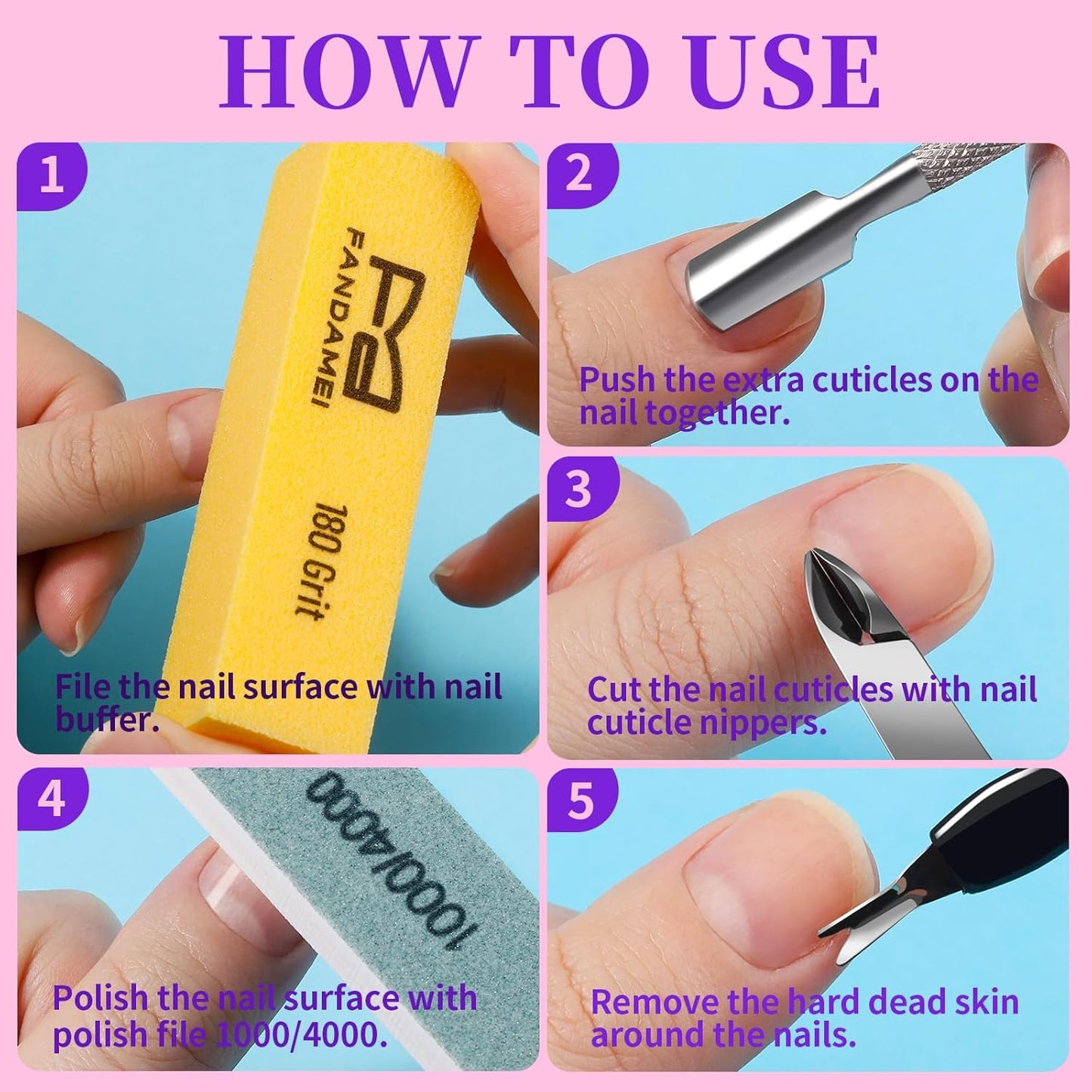 HOW TO USE

1

FANDAMEI

180 Grit

File the nail surface with nail buffer.

2

Push the extra cuticles on the nail together.

3

Cut the nail cuticles with nail cuticle nippers.

4

1000/4000

Polish the nail surface with polish file 1000/4000.

5

Remove the hard dead skin around the nails.