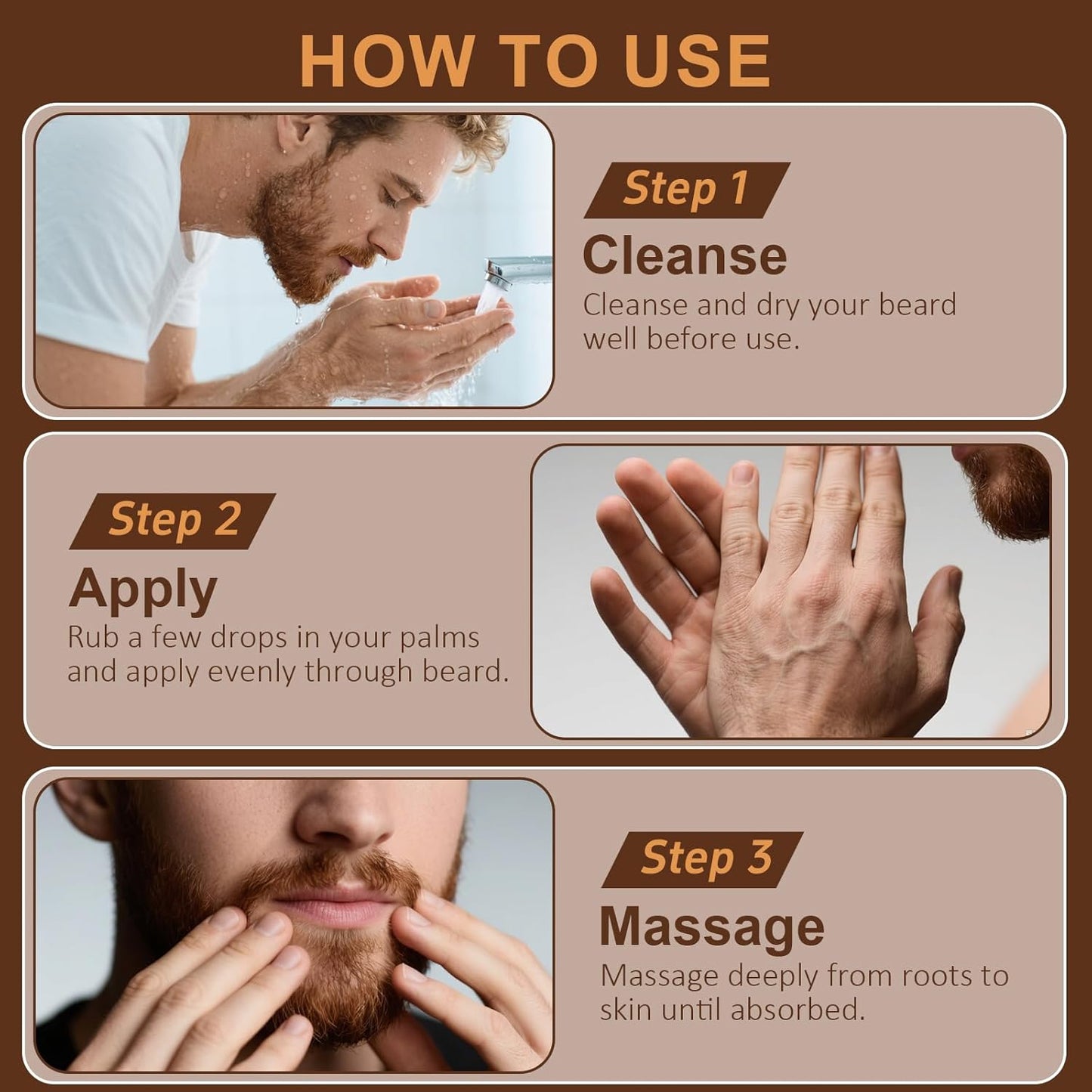 HOW TO USE

Step 1
Cleanse
Cleanse and dry your beard well before use.

Step 2
Apply
Rub a few drops in your palms and apply evenly through beard.

Step 3
Massage
Massage deeply from roots to skin until absorbed.