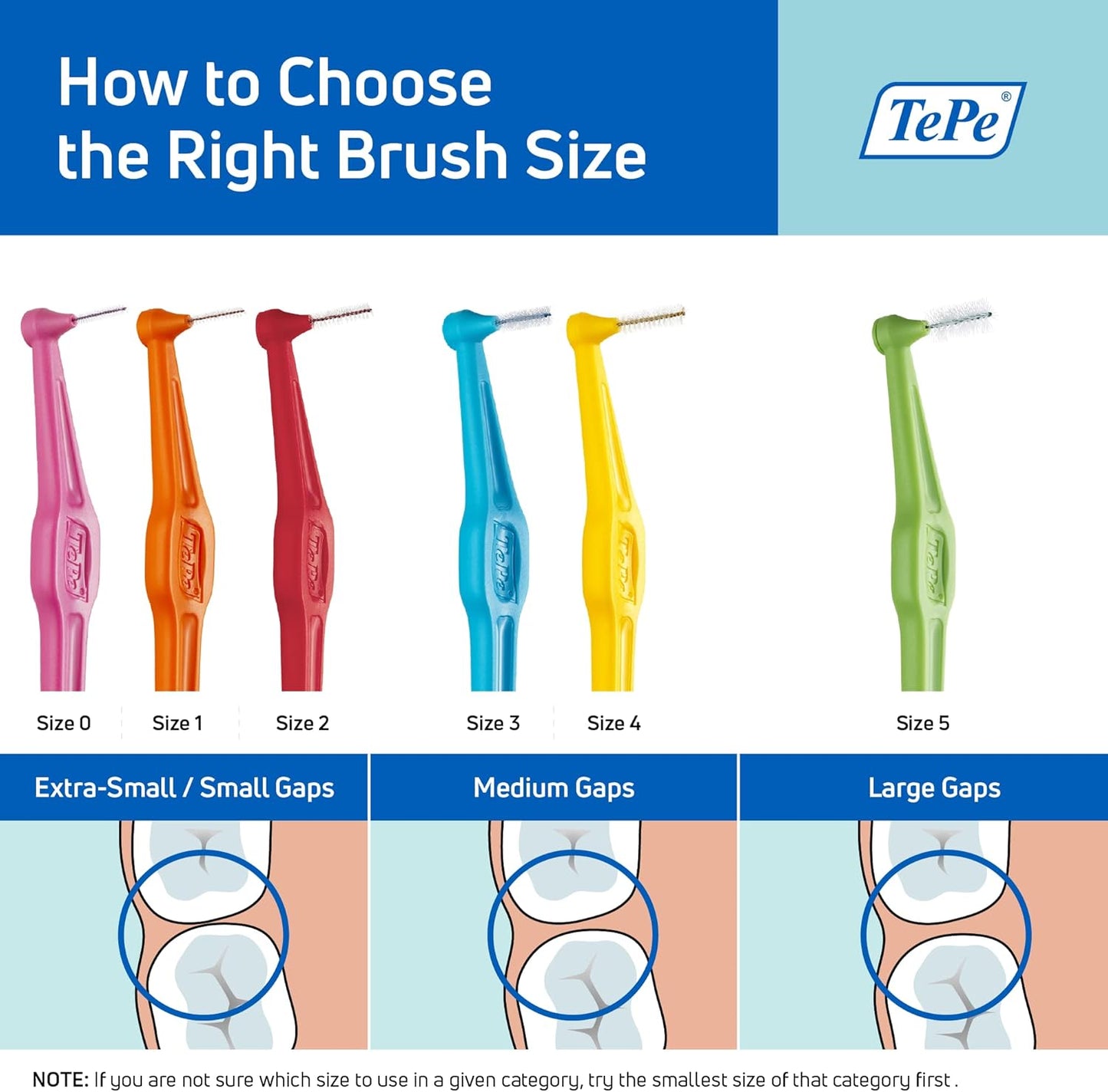 How to Choose the Right Brush Size

TePe®

TePe TePe TePe TePe TePe TePe

Size 0 Size 1 Size 2 Size 3 Size 4 Size 5

Extra-Small / Small Gaps

Medium Gaps

Large Gaps

NOTE: If you are not sure which size to use in a given category, try the smallest size of that category first .