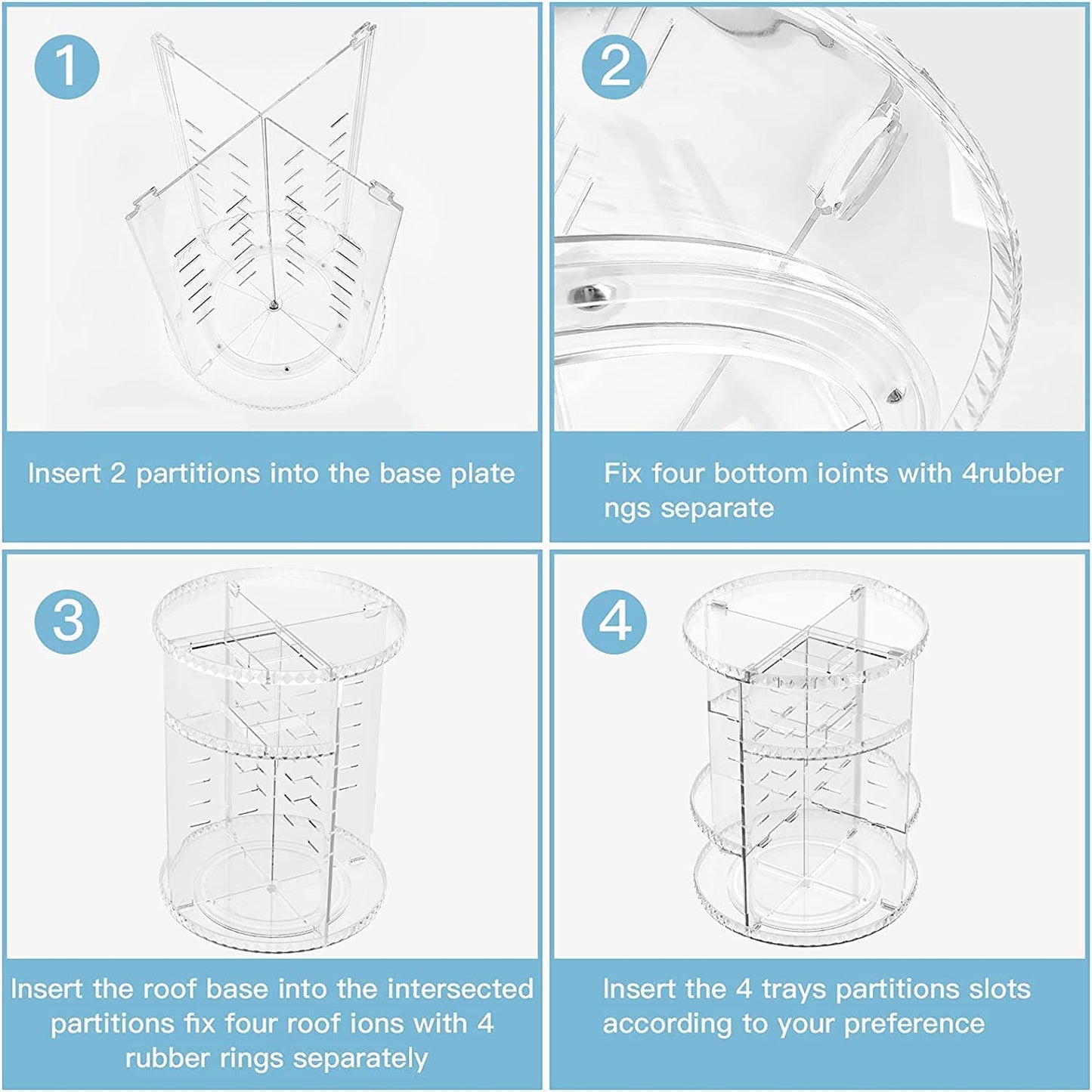 1

Insert 2 partitions into the base plate

2

Fix four bottom ioints with 4rubber ngs separate

3

Insert the roof base into the intersected partitions fix four roof ions with 4 rubber rings separately

4

Insert the 4 trays partitions slots according to your preference