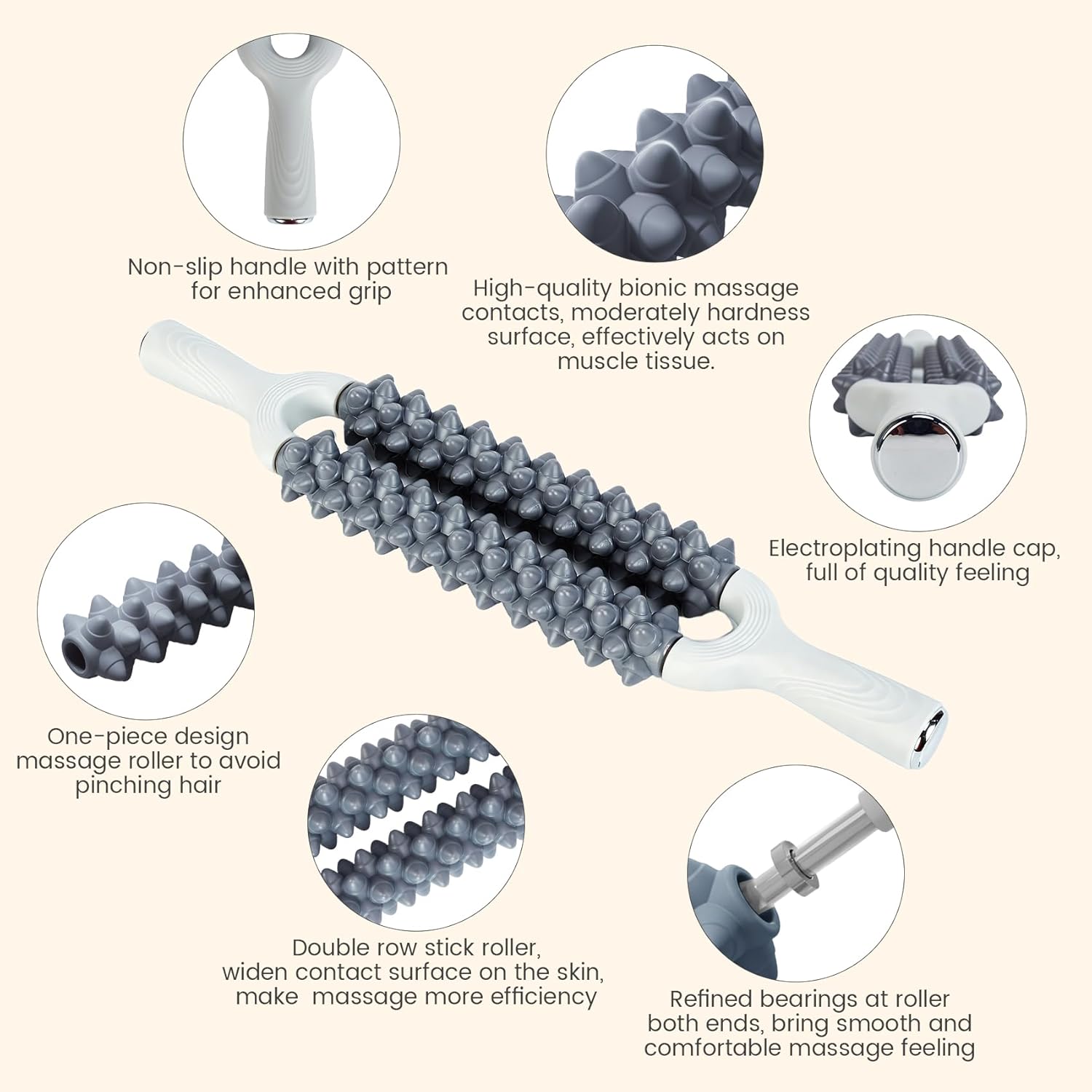 Non-slip handle with pattern for enhanced grip

High-quality bionic massage contacts, moderately hardness surface, effectively acts on muscle tissue.

Electroplating handle cap, full of quality feeling

One-piece design massage roller to avoid pinching hair

Double row stick roller, widen contact surface on the skin, make  massage more efficiency

Refined bearings at roller both ends, bring smooth and comfortable massage feeling