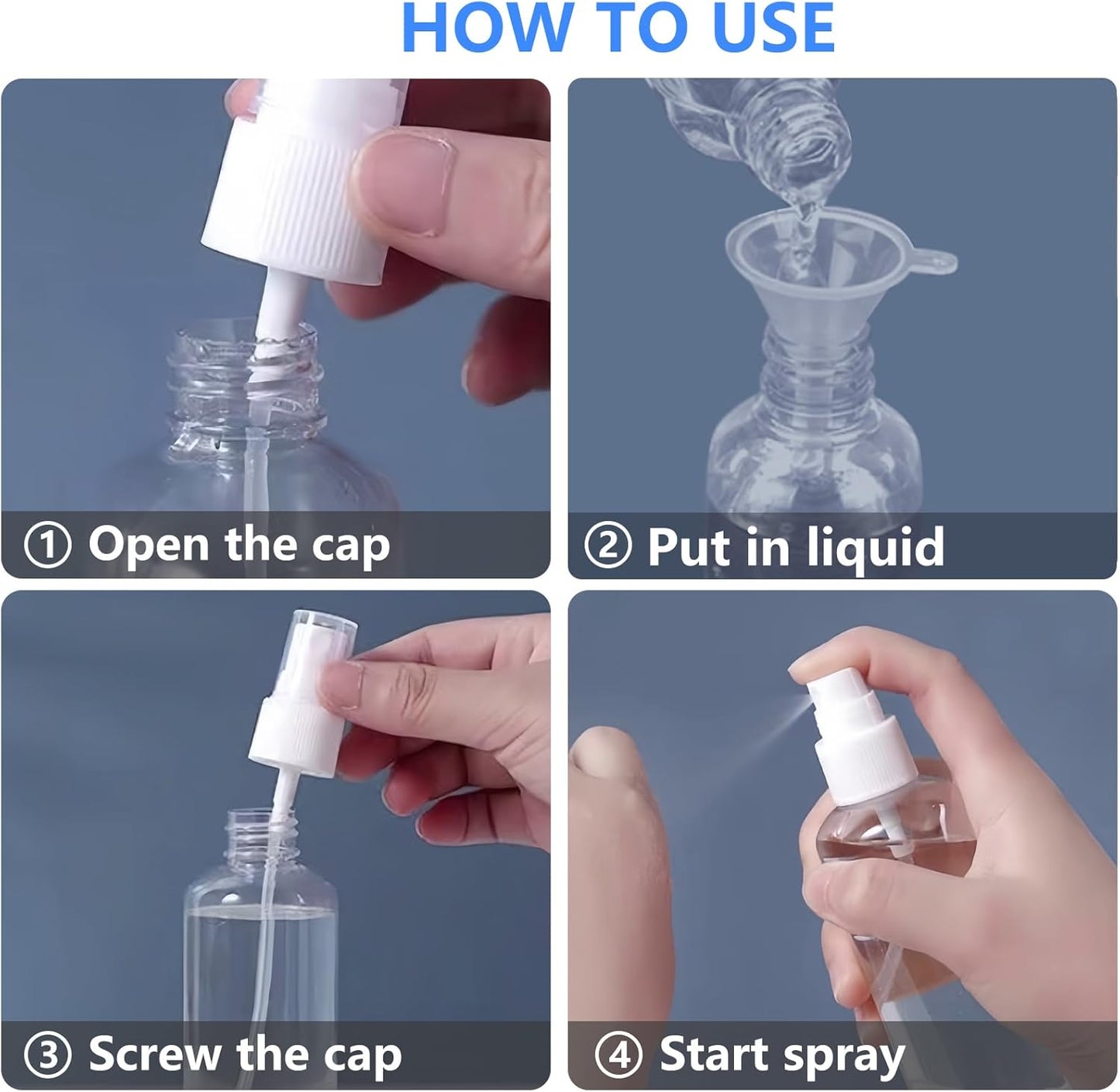 HOW TO USE

① Open the cap

② Put in liquid

③ Screw the cap

④ Start spray