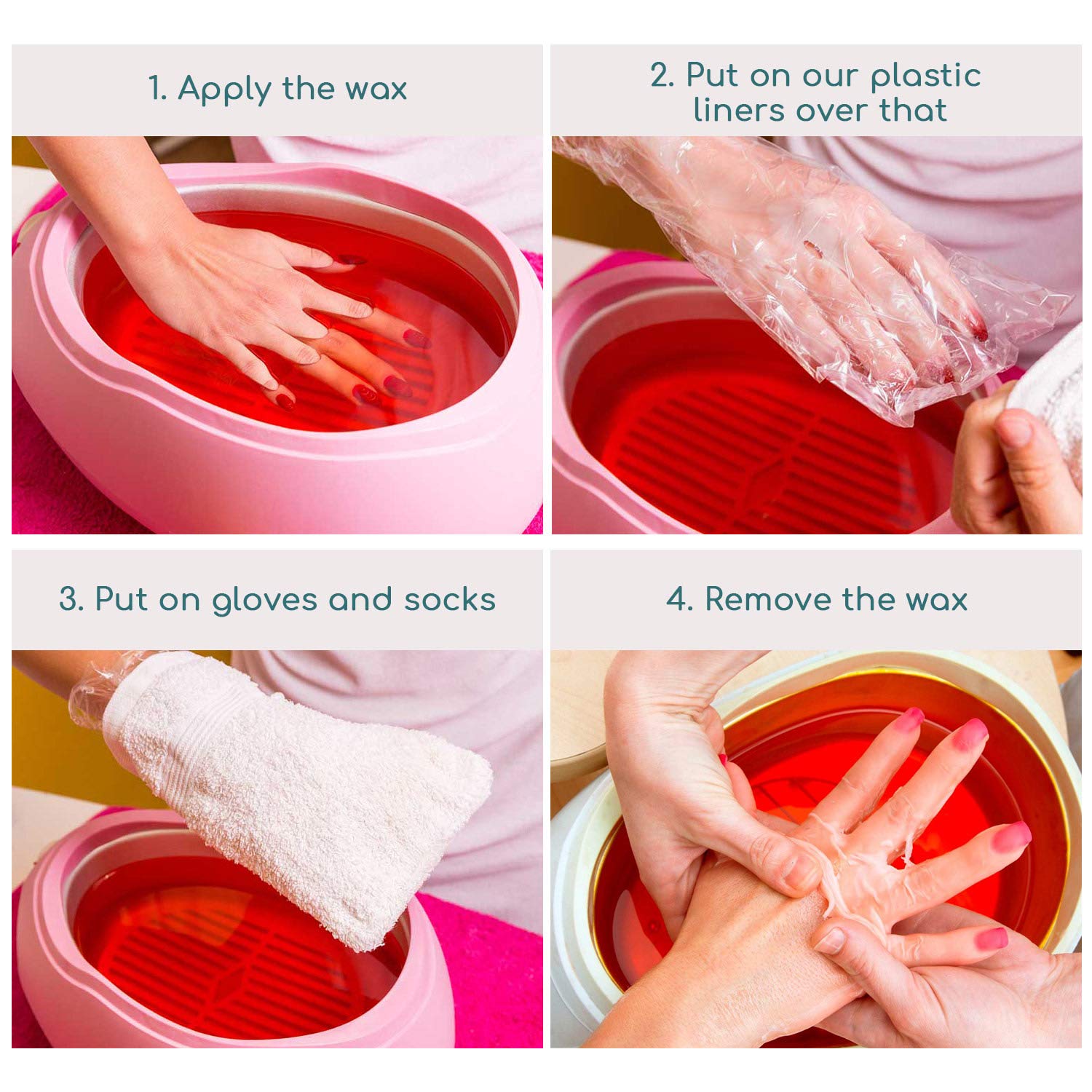 1. Apply the wax

2. Put on our plastic liners over that

3. Put on gloves and socks

4. Remove the wax