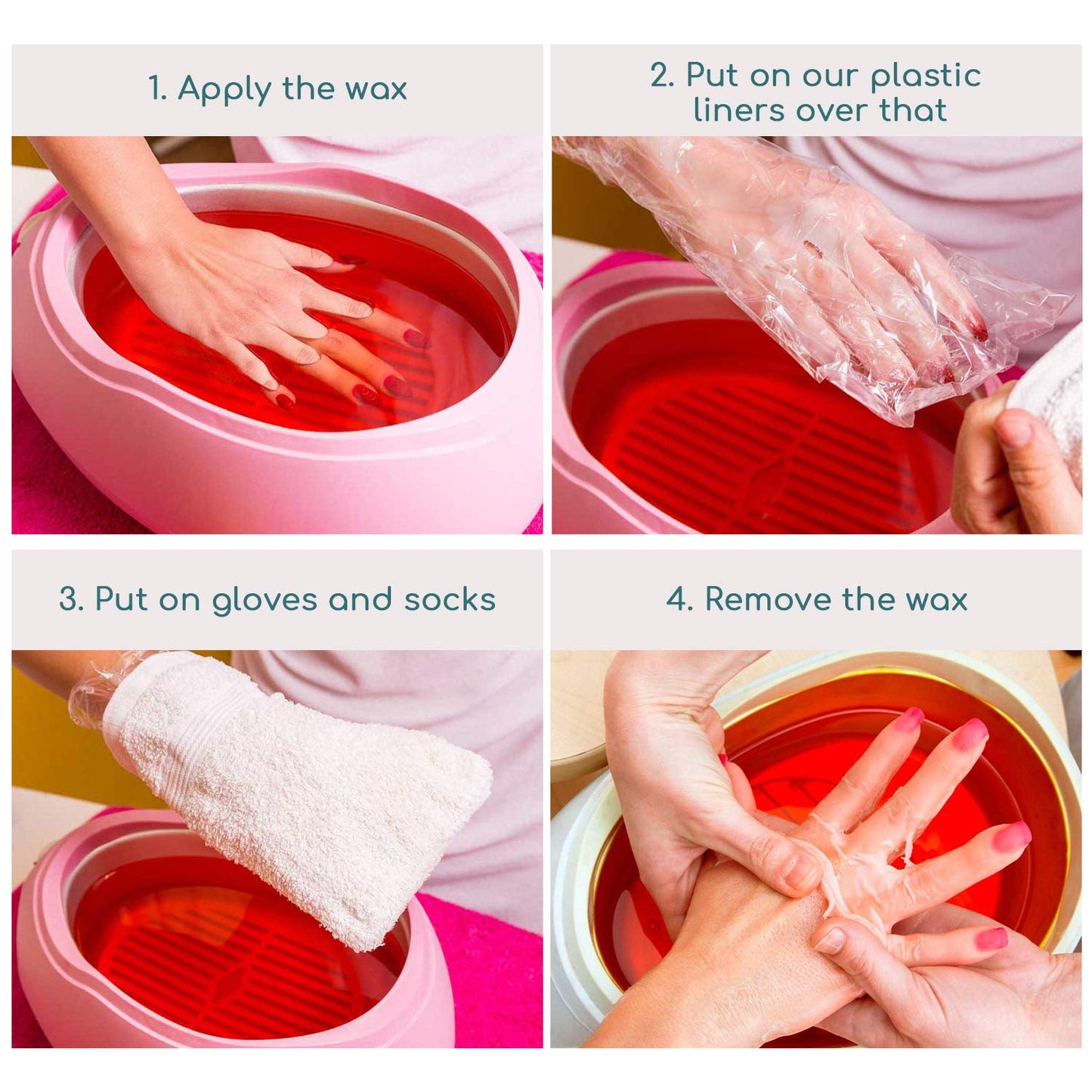 1. Apply the wax

2. Put on our plastic liners over that

3. Put on gloves and socks

4. Remove the wax