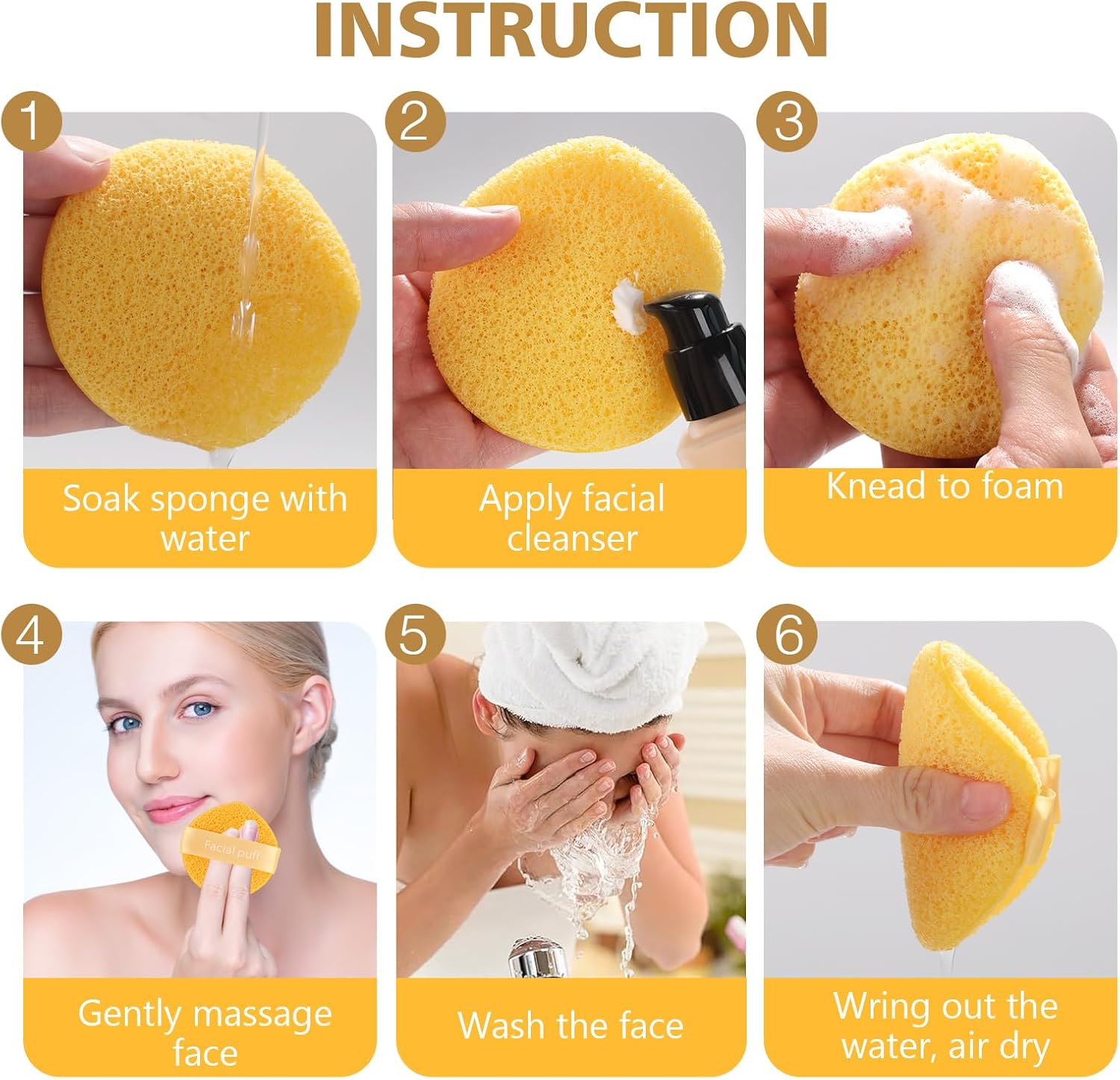 INSTRUCTION

1

Soak sponge with water

2

Apply facial cleanser

3

Knead to foam

4

Facial puff

Gently massage face

5

Wash the face

6

Wring out the water, air dry