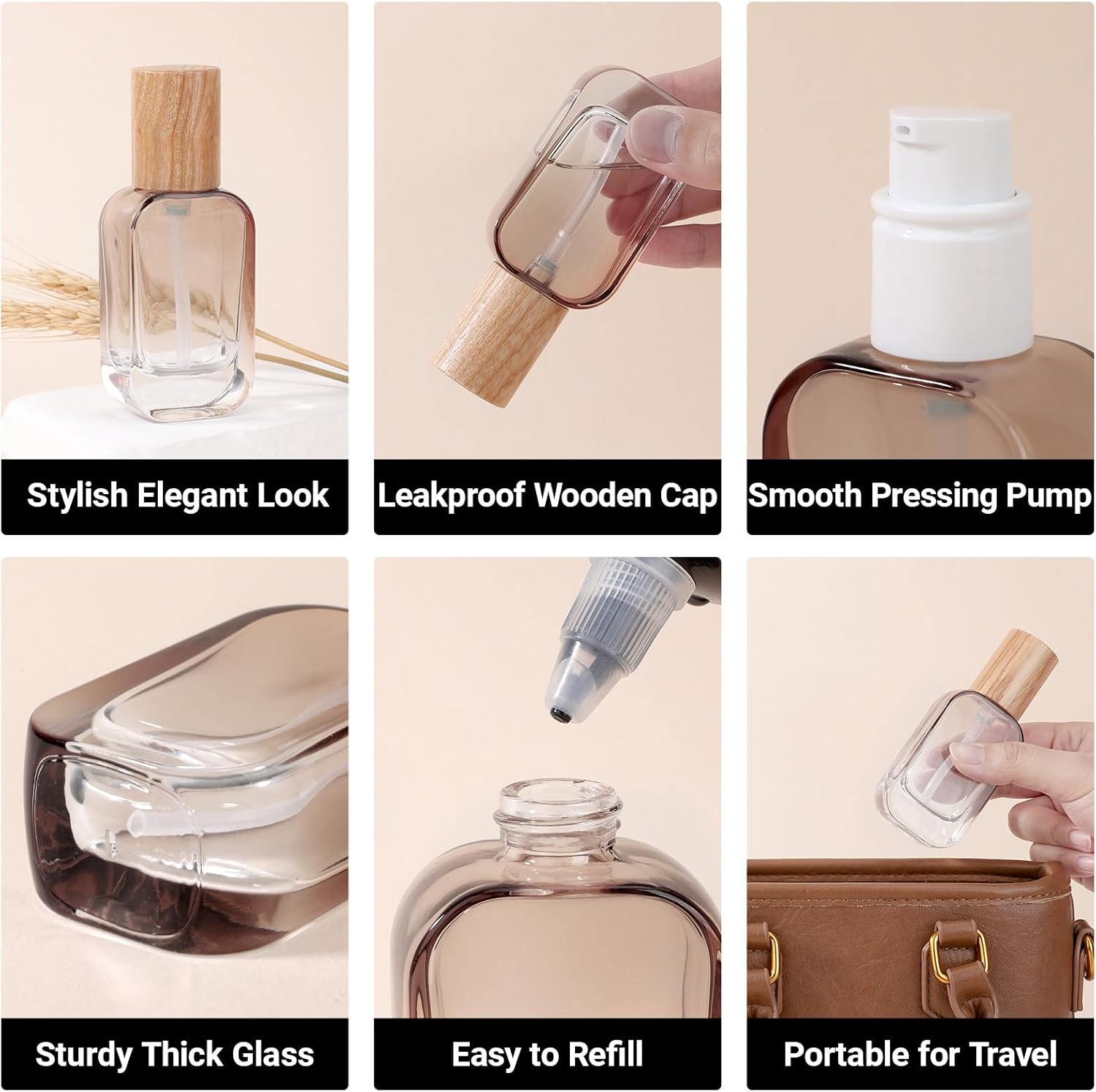 Stylish Elegant Look

Leakproof Wooden Cap

Smooth Pressing Pump

Sturdy Thick Glass

Easy to Refill

Portable for Travel