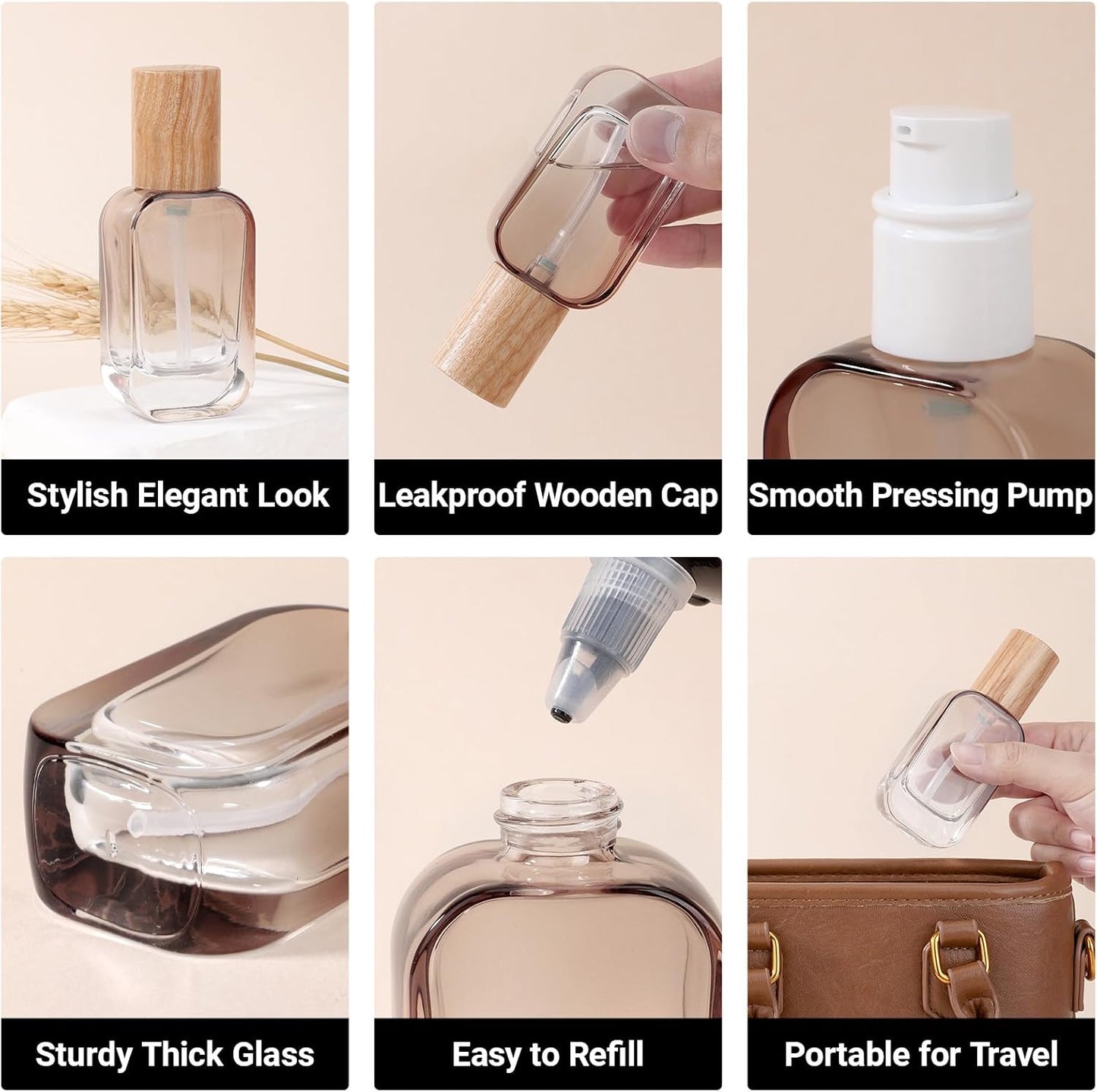 Stylish Elegant Look

Leakproof Wooden Cap

Smooth Pressing Pump

Sturdy Thick Glass

Easy to Refill

Portable for Travel