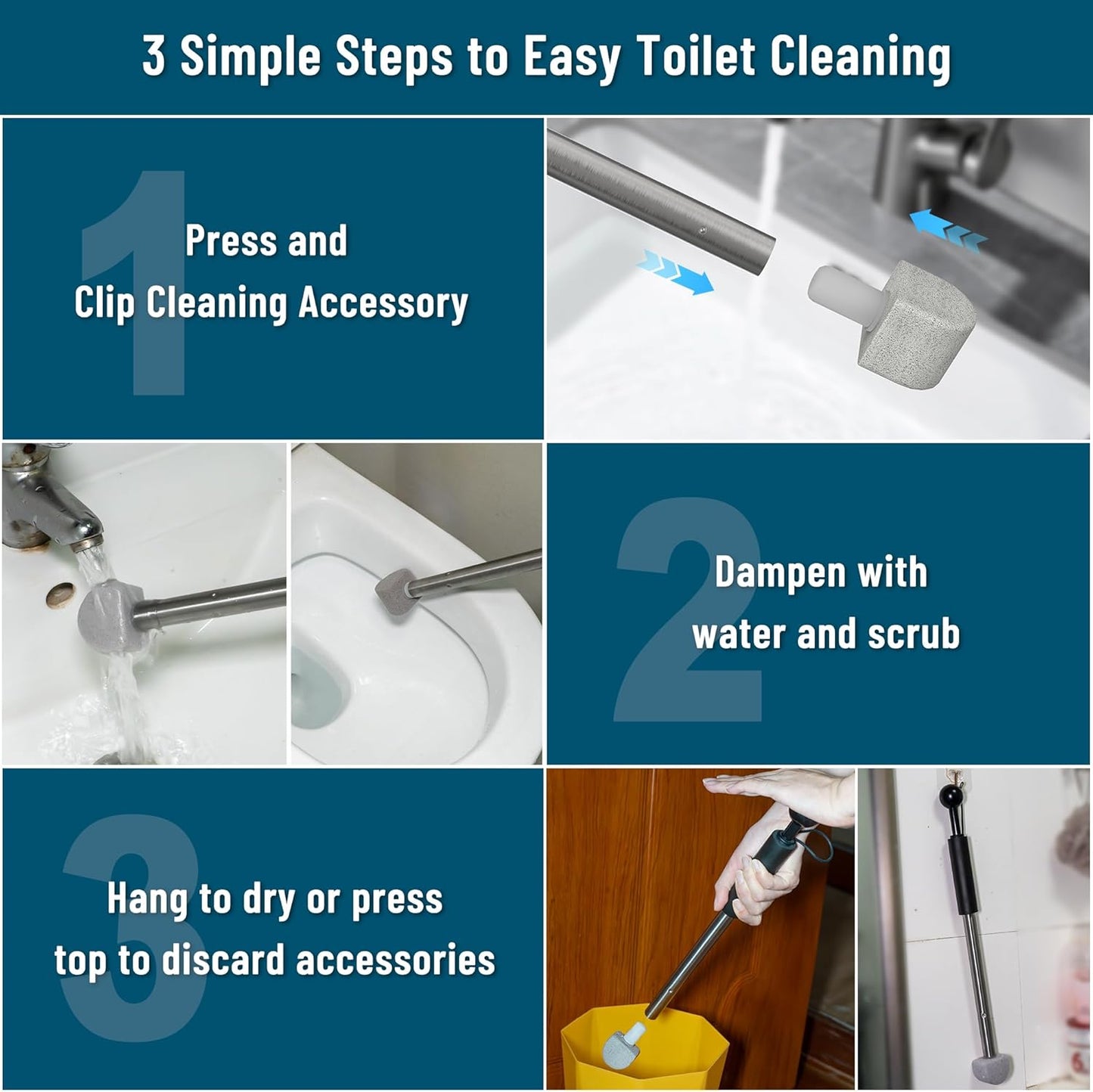 3 Simple Steps to Easy Toilet Cleaning

1

Press and Clip Cleaning Accessory

2

Dampen with water and scrub

3

Hang to dry or press top to discard accessories