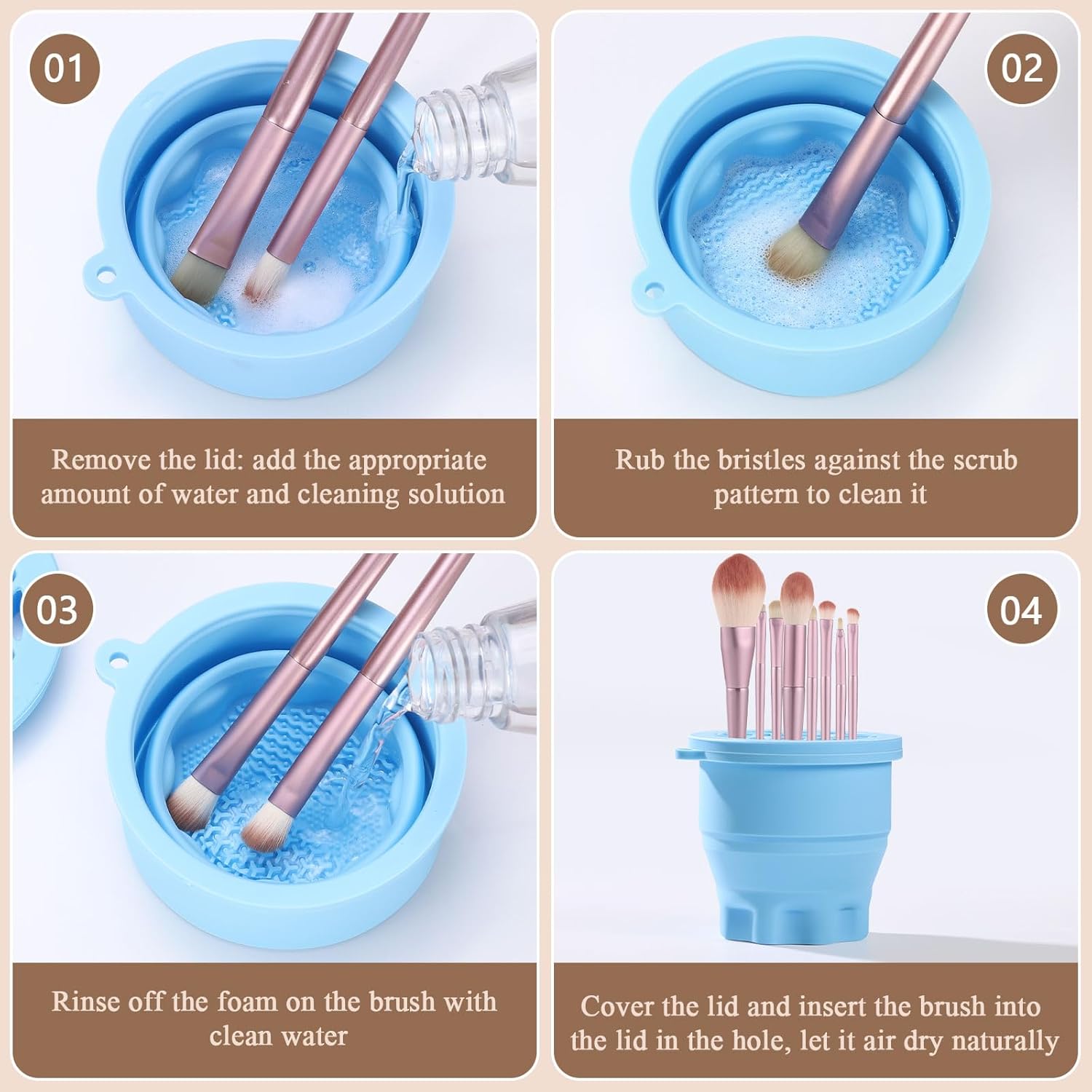 01

Remove the lid: add the appropriate amount of water and cleaning solution

02

Rub the bristles against the scrub pattern to clean it

03

Rinse off the foam on the brush with clean water

04

Cover the lid and insert the brush into the lid in the hole, let it air dry naturally