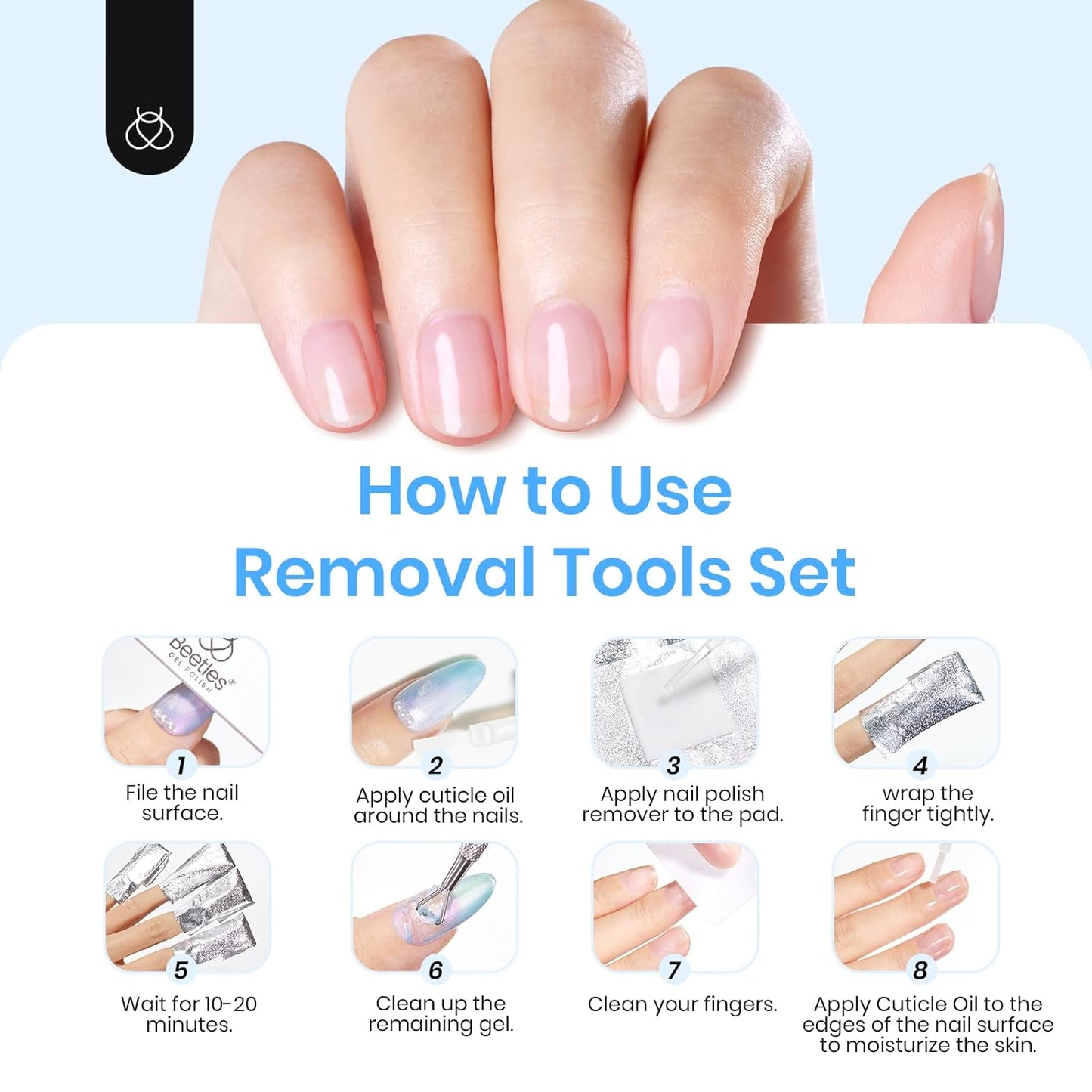 How to Use
Removal Tools Set

Beetles®
GEL POLISH

1
File the nail surface.

2
Apply cuticle oil around the nails.

3
Apply nail polish remover to the pad.

4
wrap the finger tightly.

5
Wait for 10-20 minutes.

6
Clean up the remaining gel.

7
Clean your fingers.

8
Apply Cuticle Oil to the edges of the nail surface to moisturize the skin.