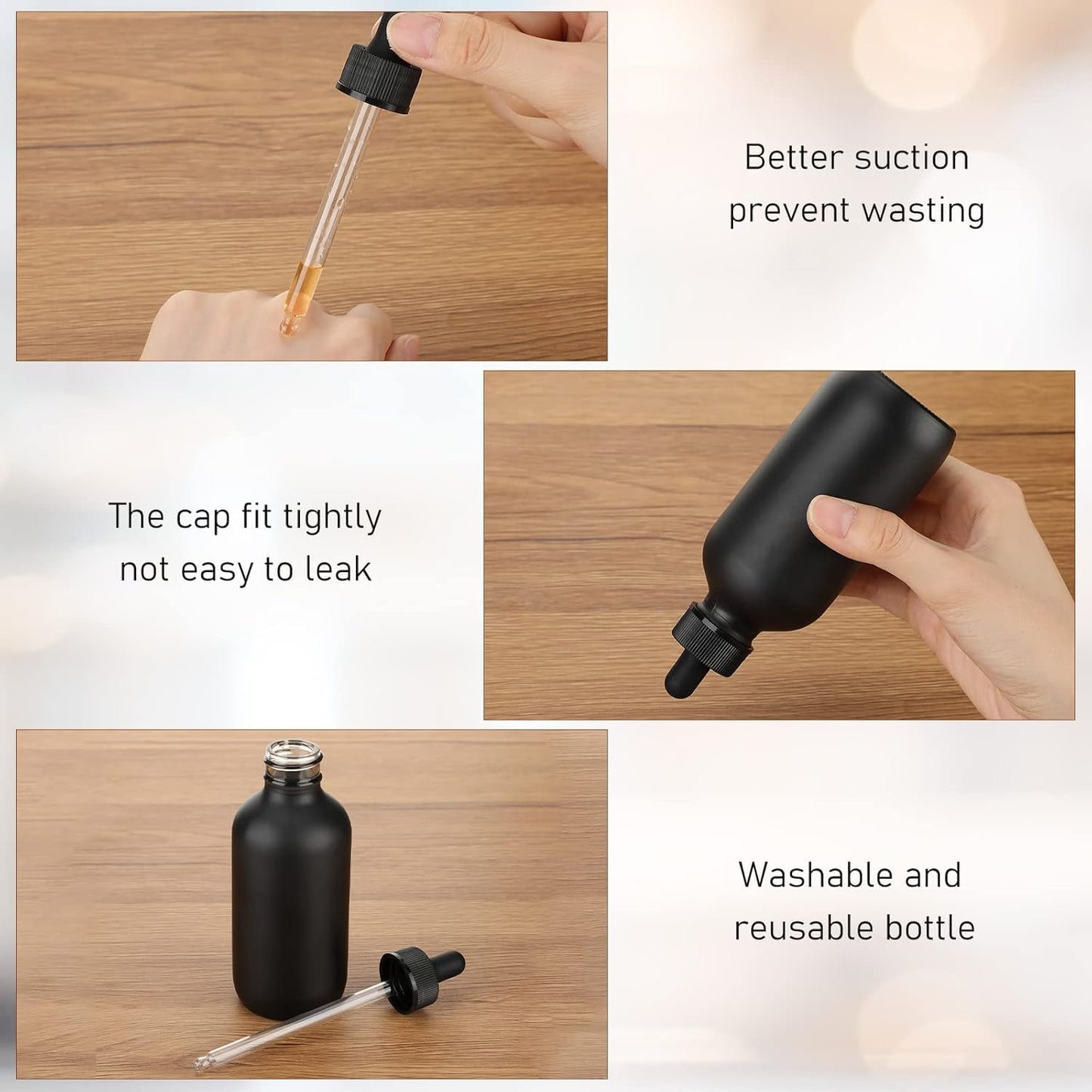 Better suction
prevent wasting

The cap fit tightly
not easy to leak

Washable and
reusable bottle