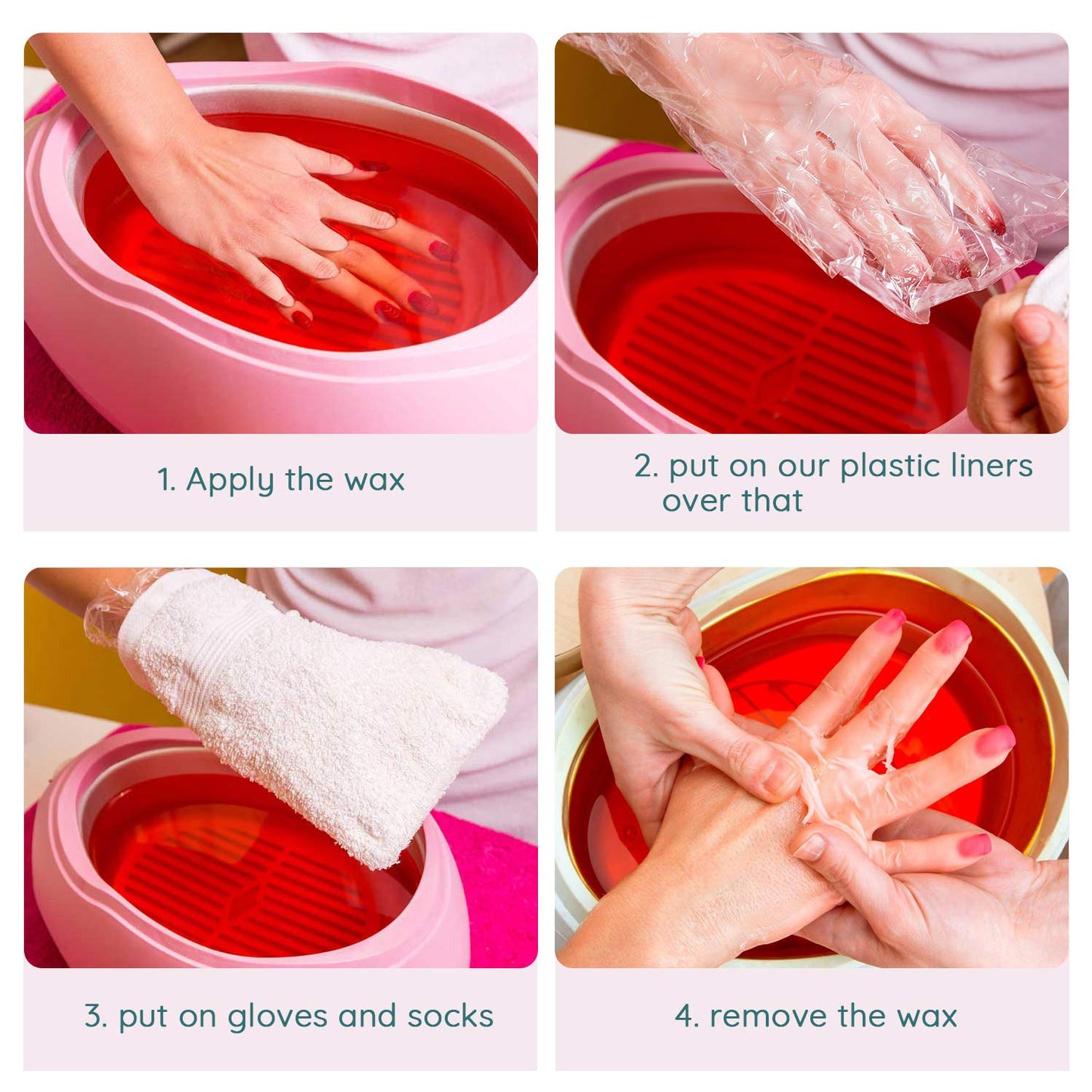 1. Apply the wax

2. put on our plastic liners over that

3. put on gloves and socks

4. remove the wax