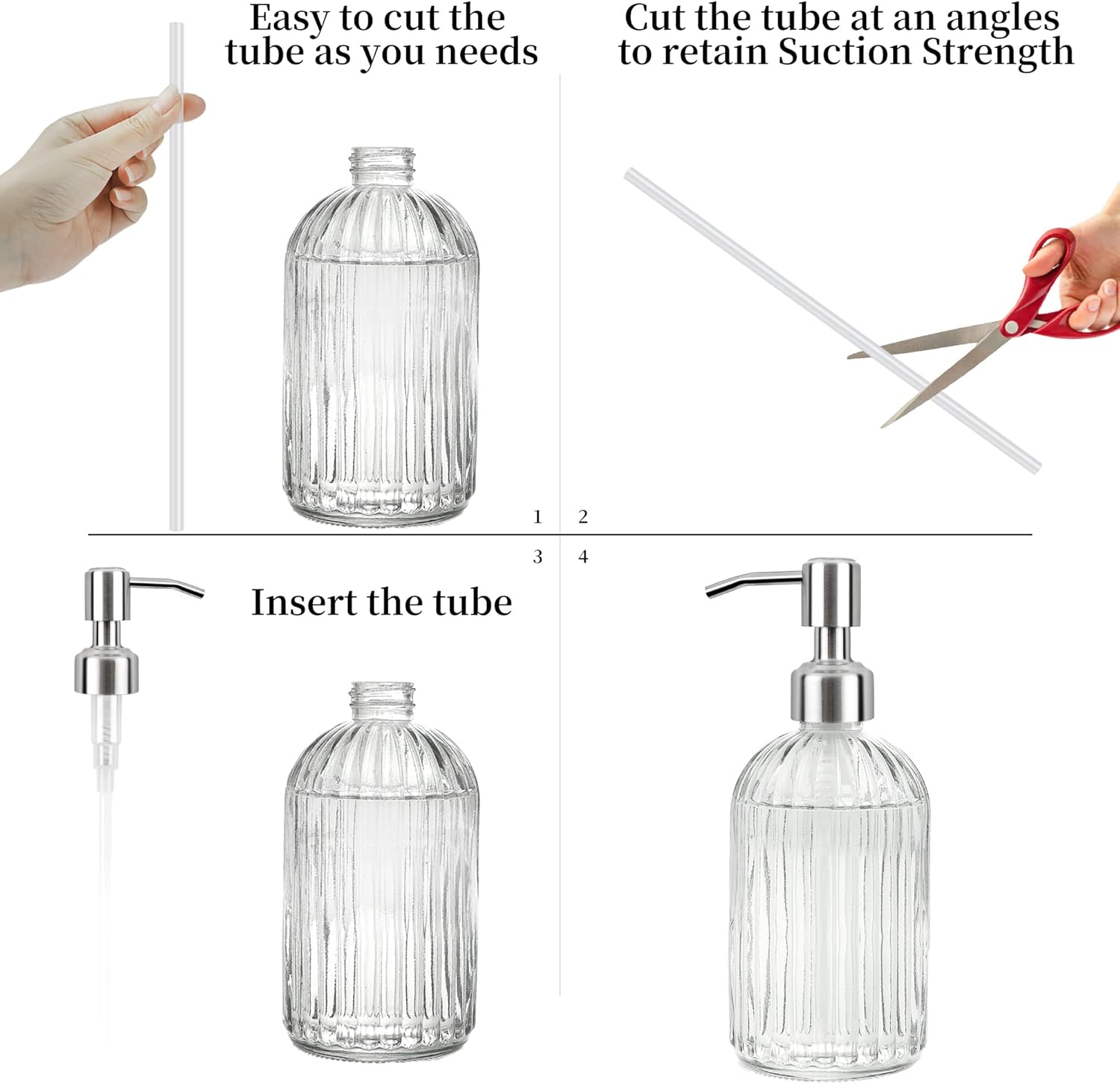 Easy to cut the tube as you needs

Cut the tube at an angles to retain Suction Strength

1

2

3

4

Insert the tube