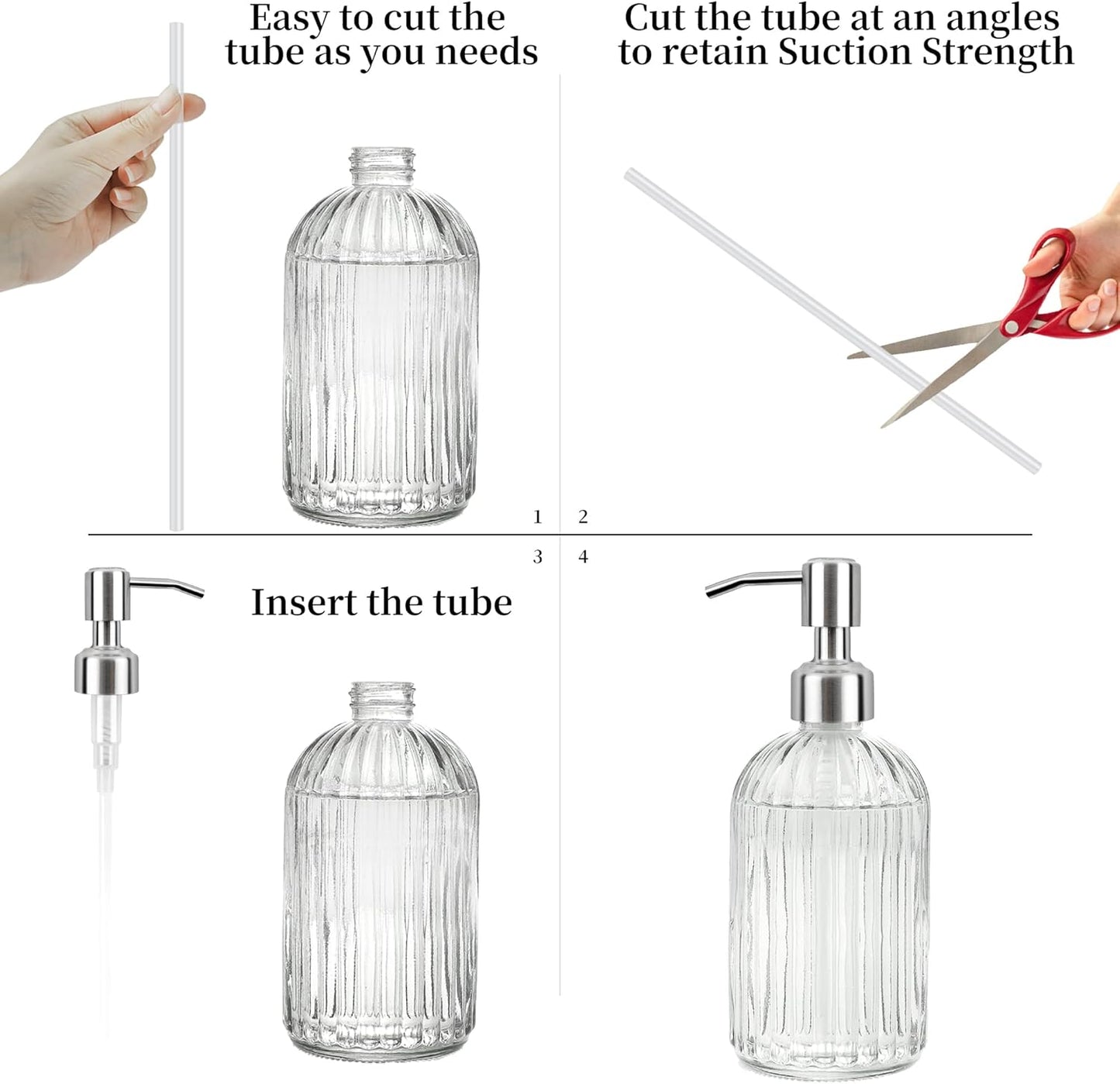 Easy to cut the tube as you needs

Cut the tube at an angles to retain Suction Strength

1

2

3

4

Insert the tube