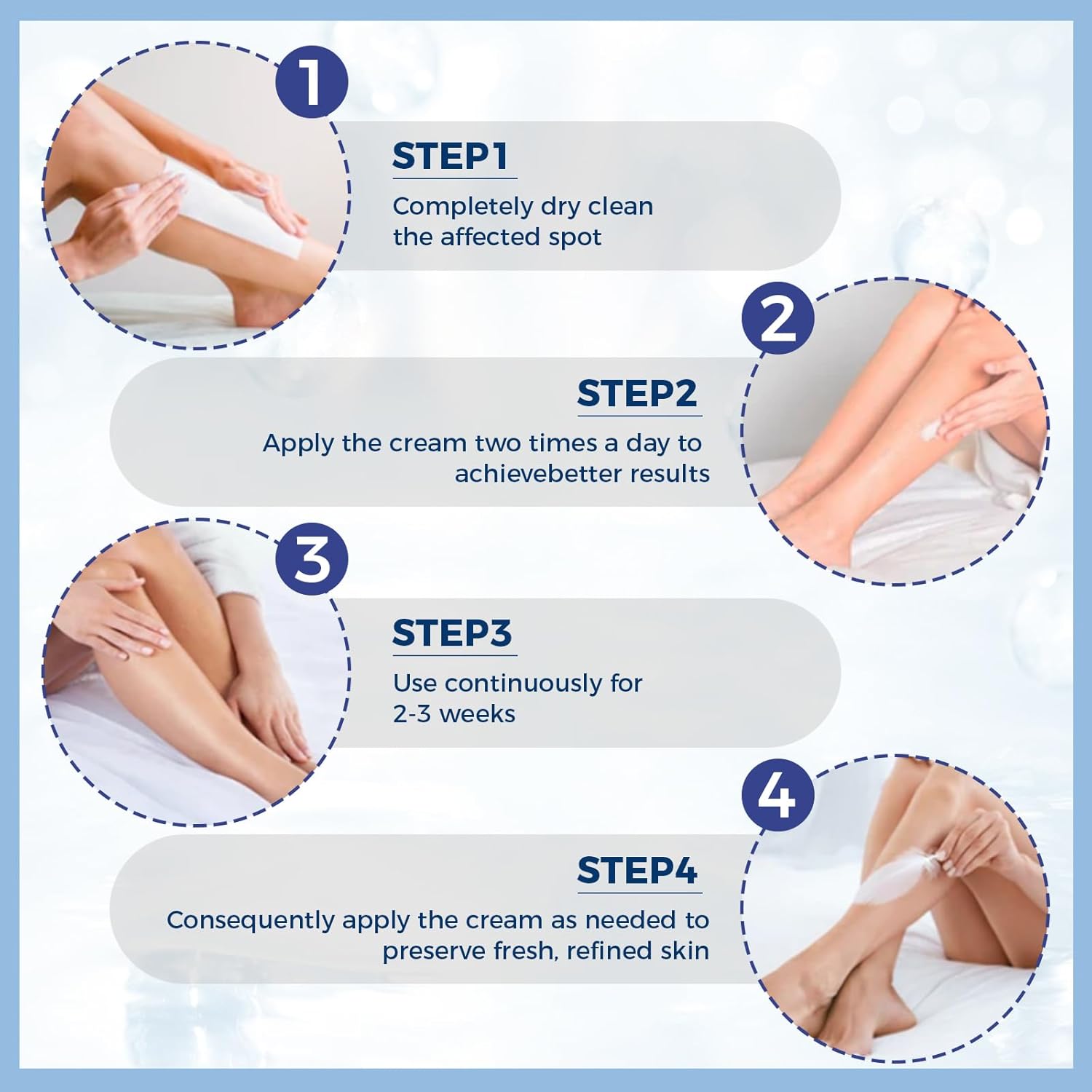 1

STEP1

Completely dry clean the affected spot

2

STEP2

Apply the cream two times a day to achievebetter results

3

STEP3

Use continuously for 2-3 weeks

4

STEP4

Consequently apply the cream as needed to preserve fresh, refined skin