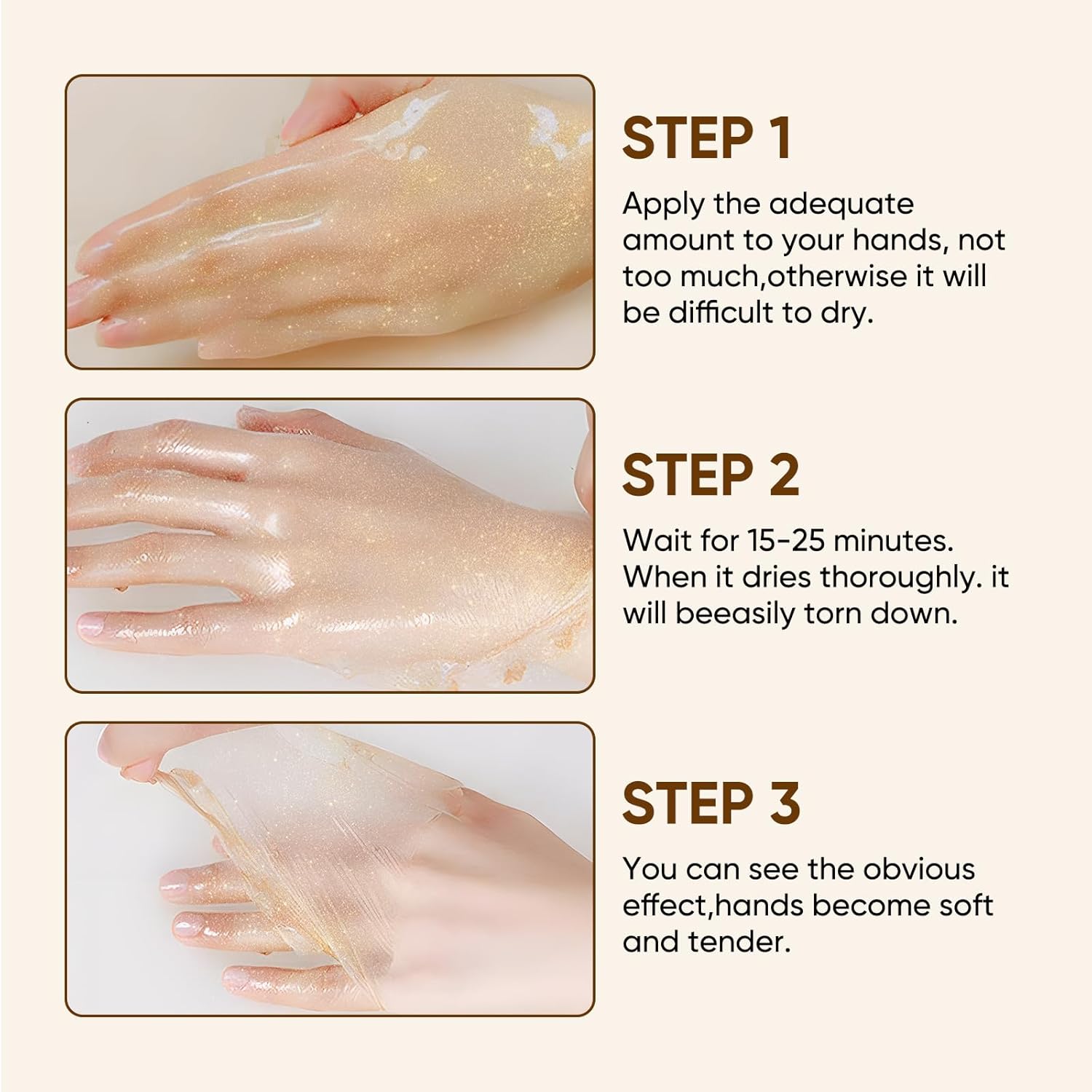 STEP 1

Apply the adequate amount to your hands, not too much,otherwise it will be difficult to dry.

STEP 2

Wait for 15-25 minutes. When it dries thoroughly. it will beeasily torn down.

STEP 3

You can see the obvious effect,hands become soft and tender.