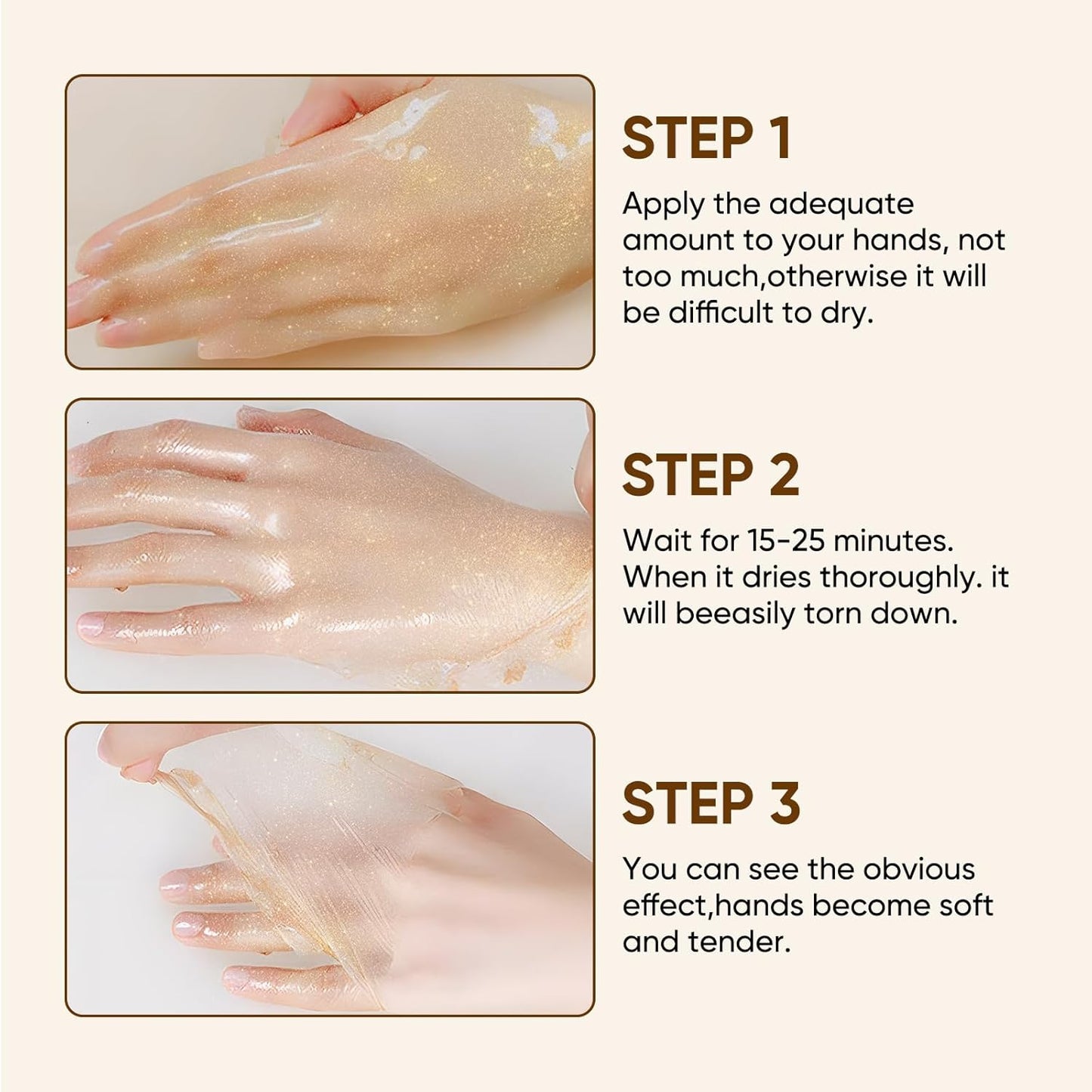 STEP 1

Apply the adequate amount to your hands, not too much,otherwise it will be difficult to dry.

STEP 2

Wait for 15-25 minutes. When it dries thoroughly. it will beeasily torn down.

STEP 3

You can see the obvious effect,hands become soft and tender.