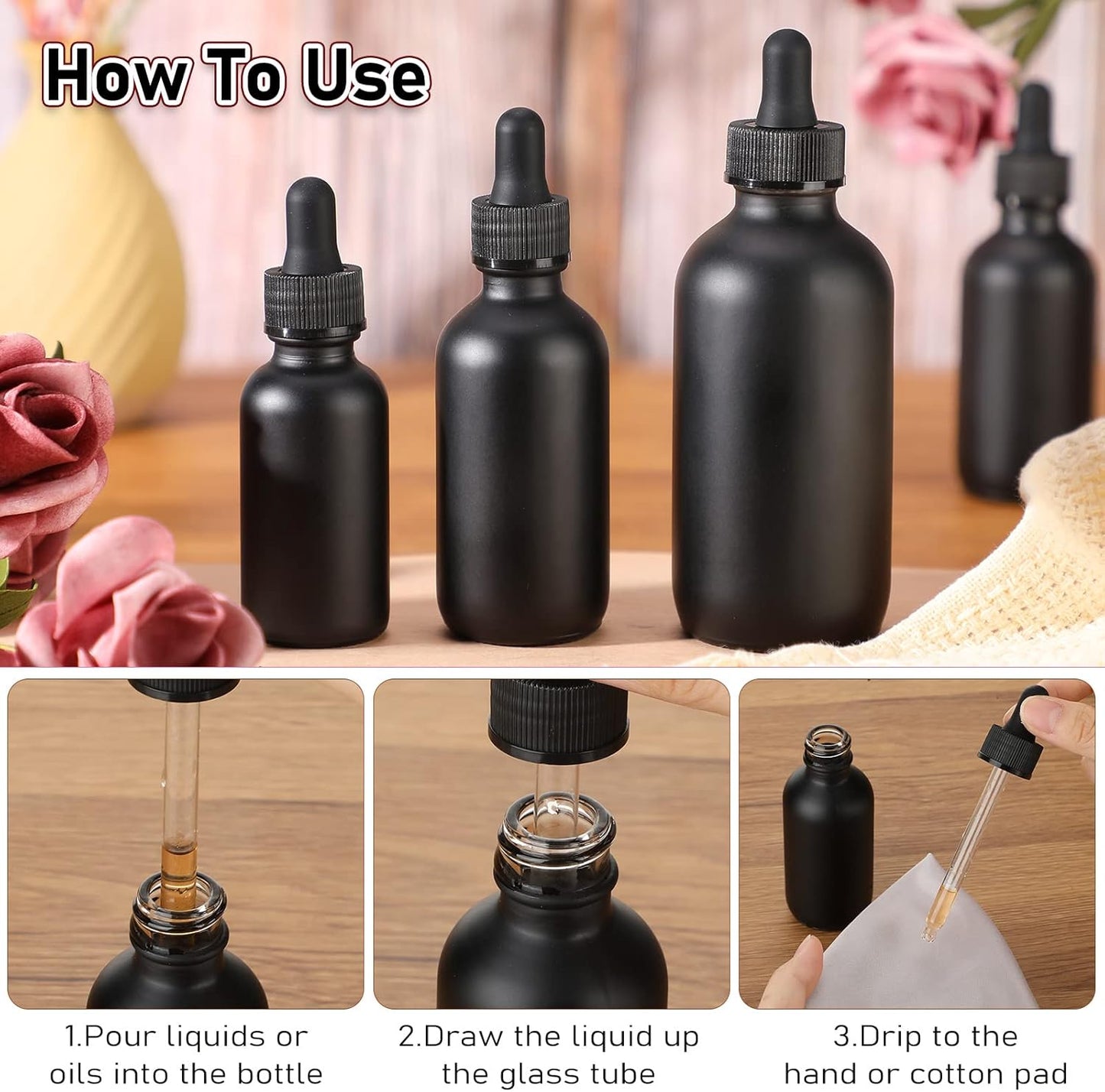 How To Use

1.Pour liquids or oils into the bottle

2.Draw the liquid up the glass tube

3.Drip to the hand or cotton pad