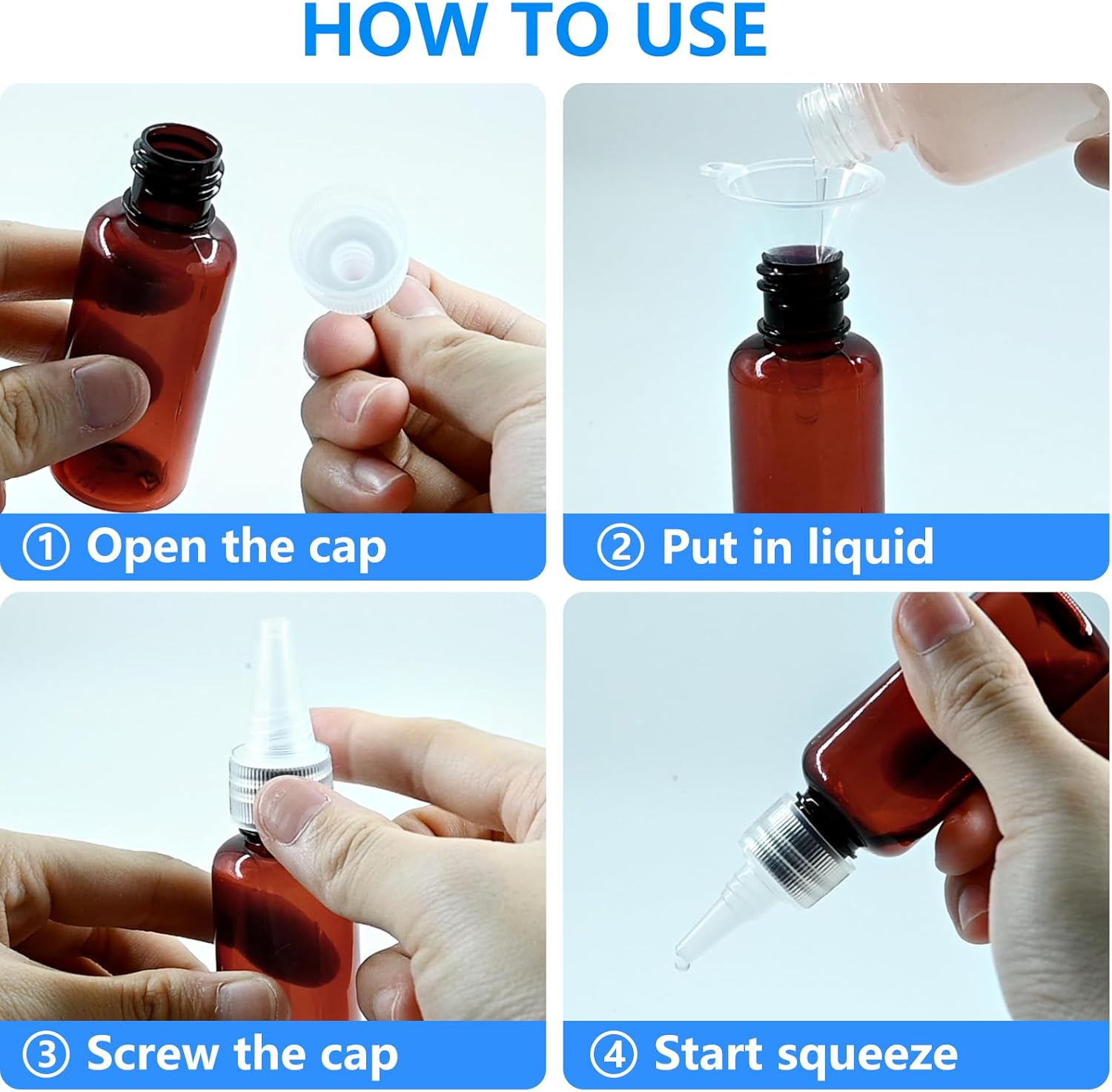 HOW TO USE

① Open the cap

② Put in liquid

③ Screw the cap

④ Start squeeze