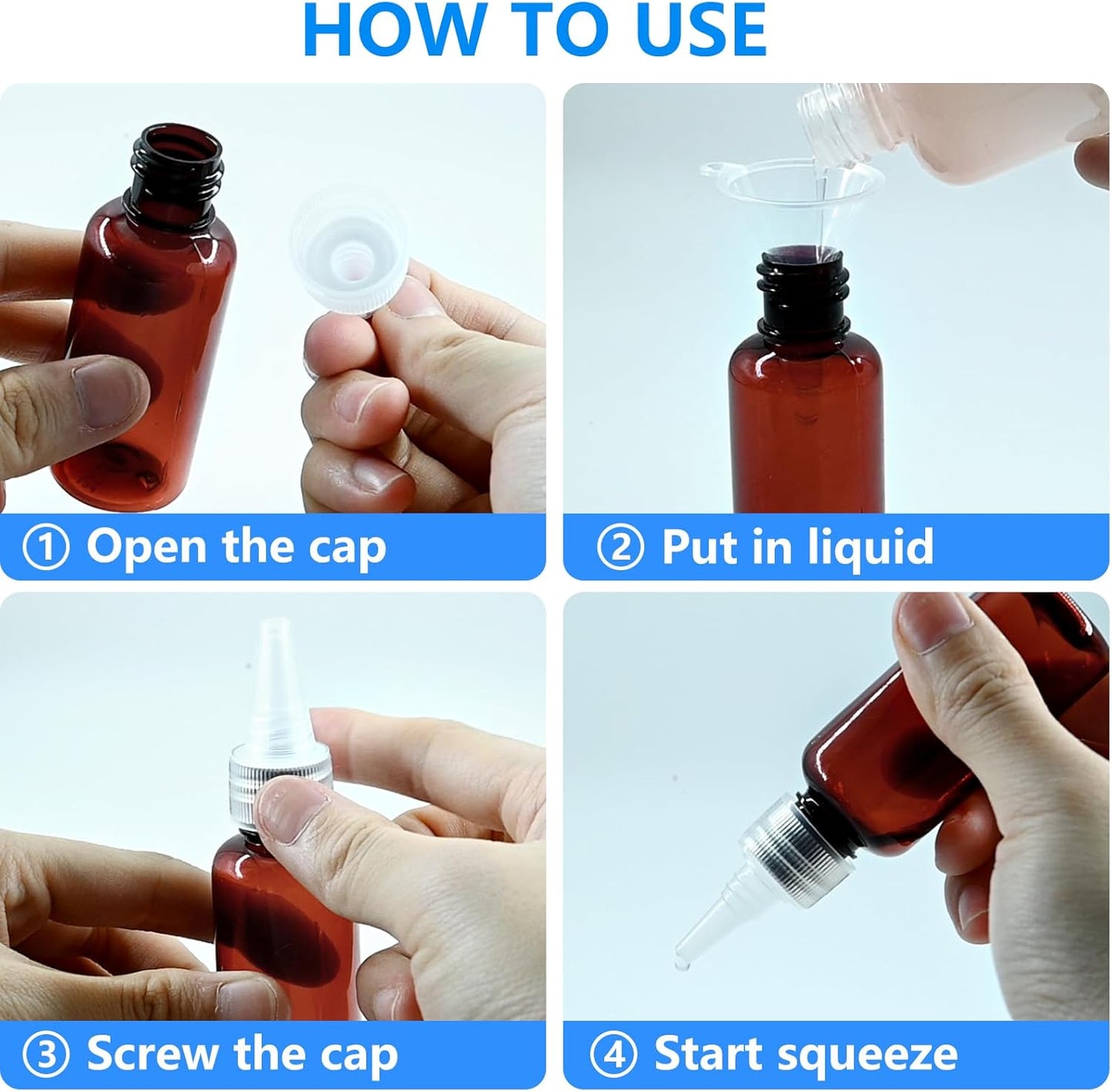 HOW TO USE

① Open the cap

② Put in liquid

③ Screw the cap

④ Start squeeze