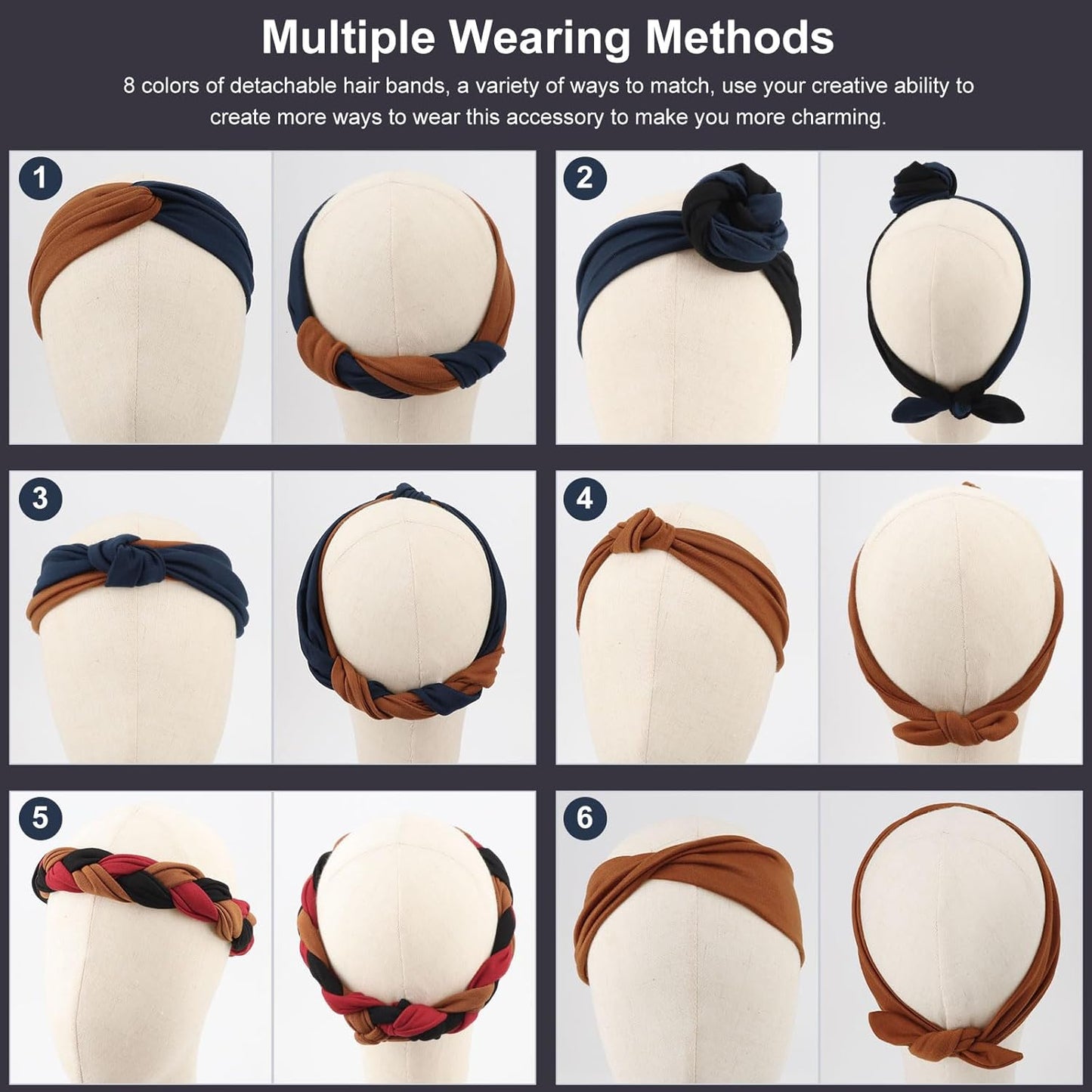 Multiple Wearing Methods

8 colors of detachable hair bands, a variety of ways to match, use your creative ability to create more ways to wear this accessory to make you more charming.

1

2

3

4

5

6