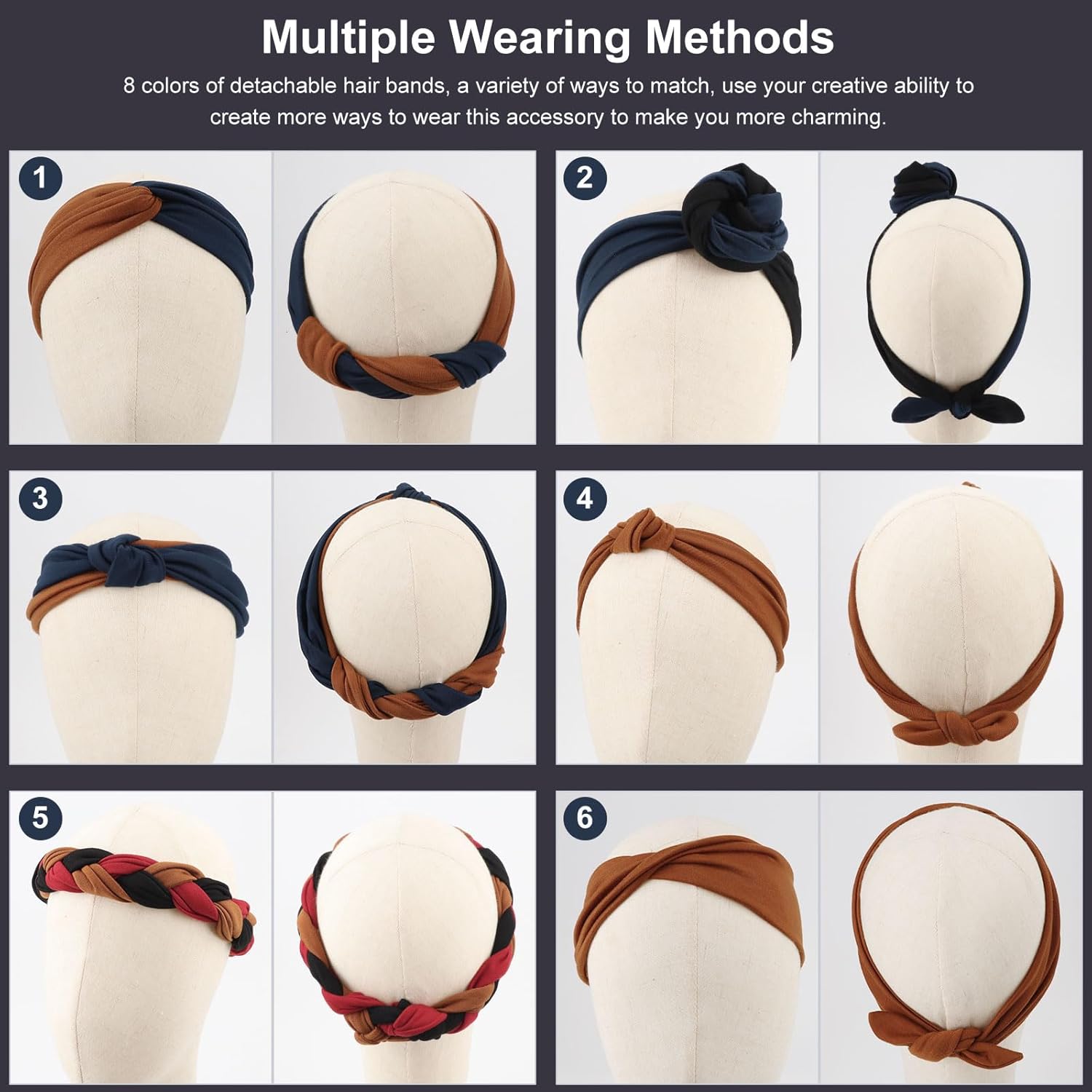 Multiple Wearing Methods

8 colors of detachable hair bands, a variety of ways to match, use your creative ability to create more ways to wear this accessory to make you more charming.

1

2

3

4

5

6