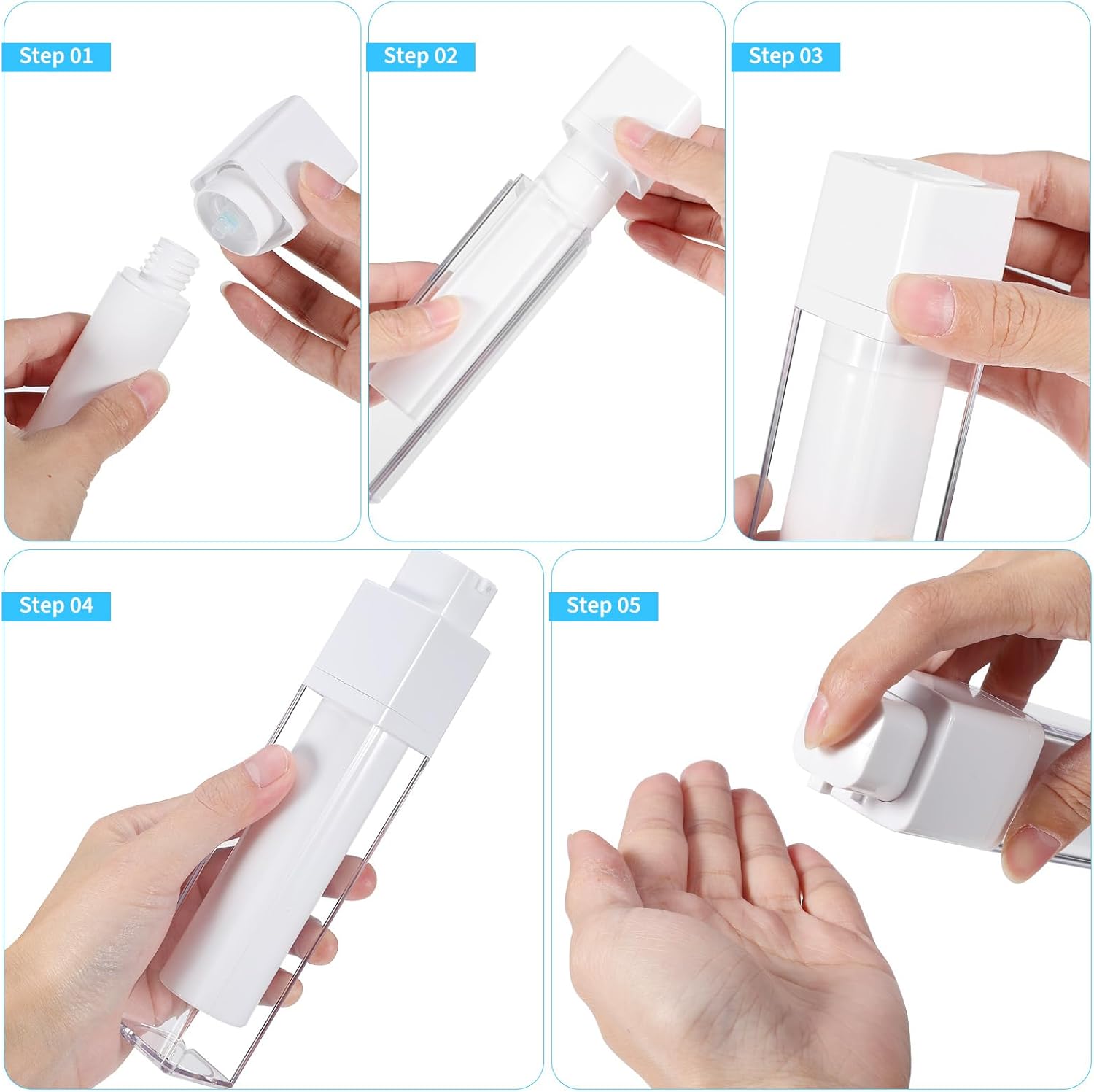 Step 01

Step 02

Step 03

Step 04

Step 05