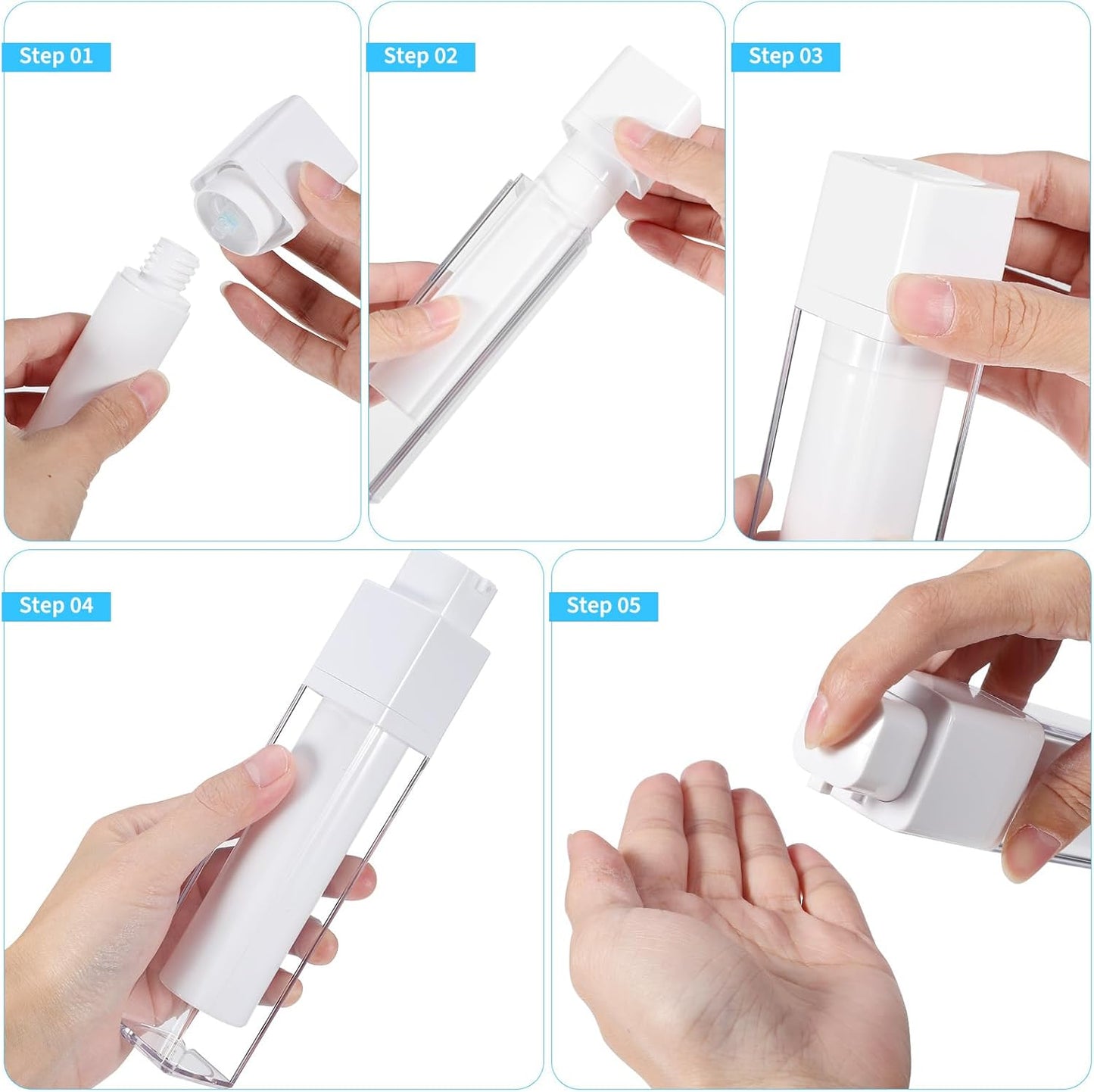 Step 01

Step 02

Step 03

Step 04

Step 05