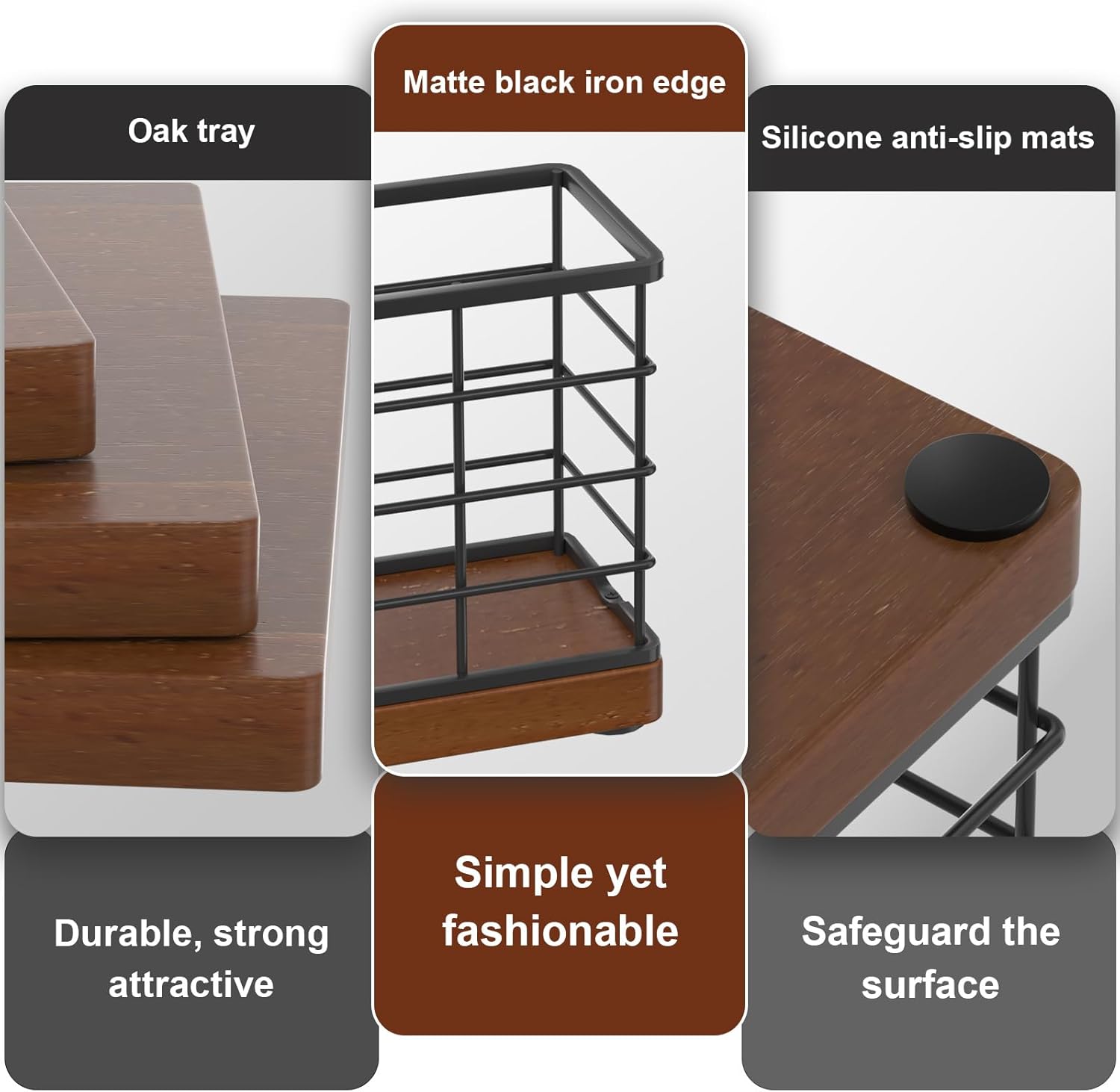 Oak tray

Durable, strong attractive

Matte black iron edge

Simple yet fashionable

Silicone anti-slip mats

Safeguard the surface