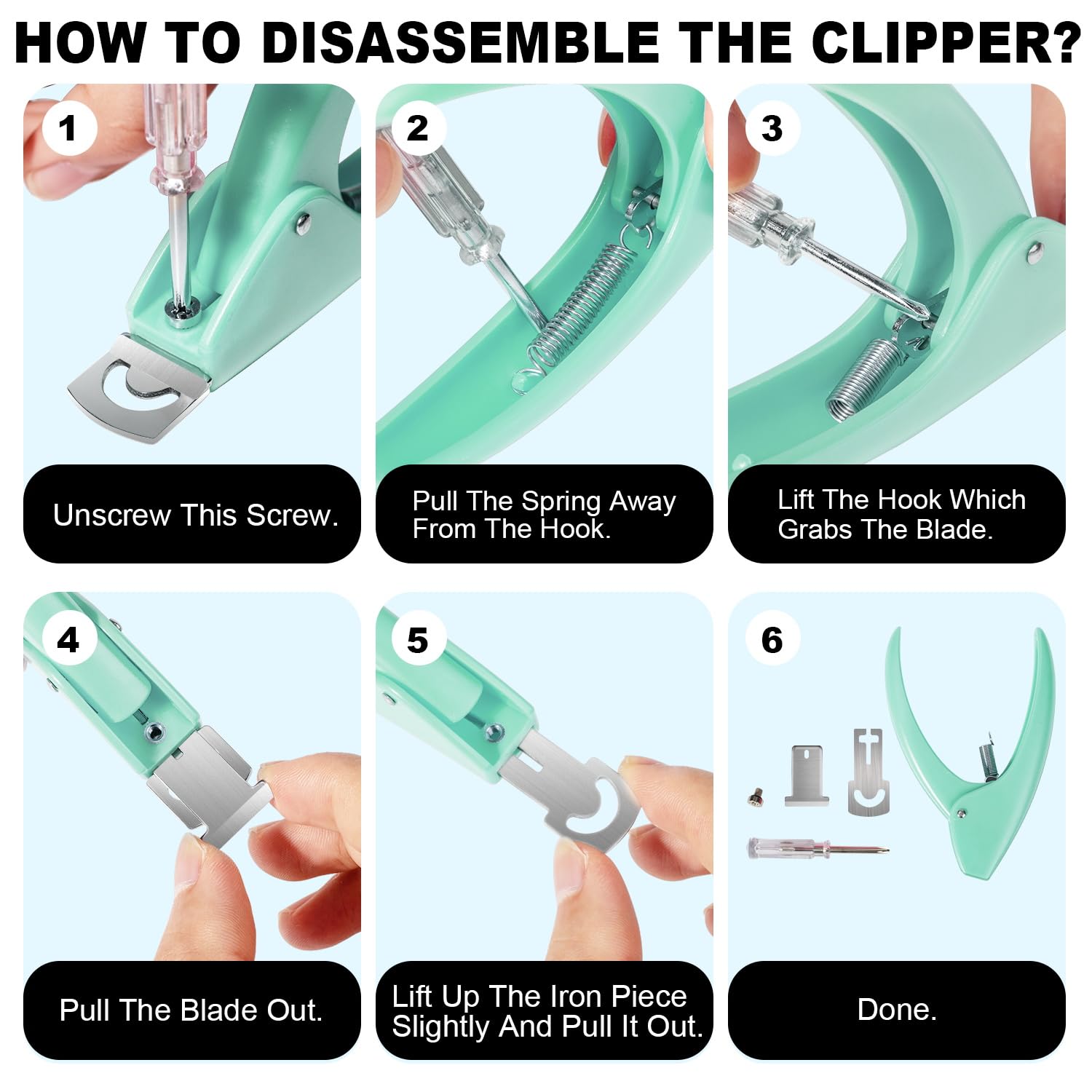 HOW TO DISASSEMBLE THE CLIPPER?

1

Unscrew This Screw.

2

Pull The Spring Away From The Hook.

3

Lift The Hook Which Grabs The Blade.

4

Pull The Blade Out.

5

Lift Up The Iron Piece Slightly And Pull It Out.

6

Done.