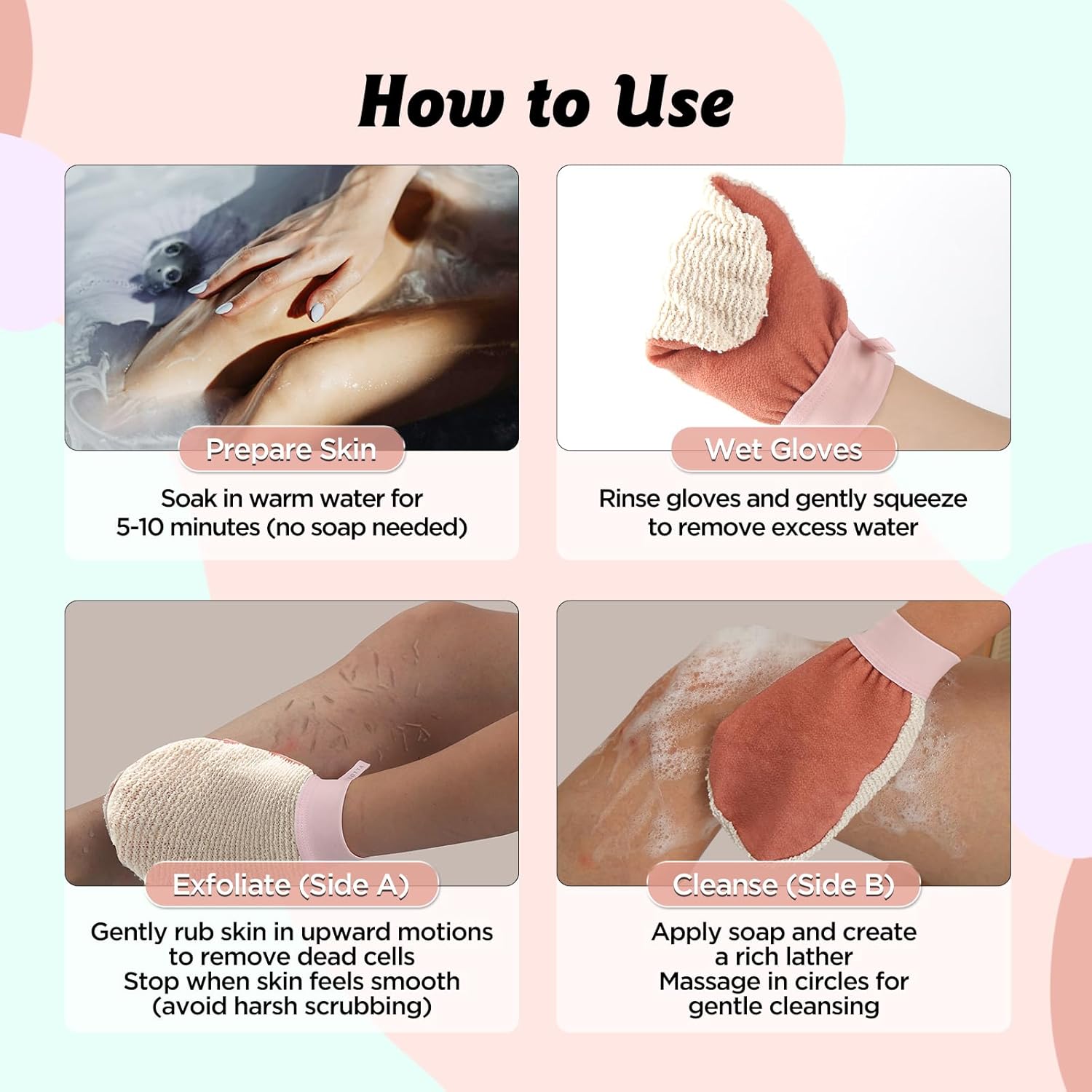 How to Use

Prepare Skin

Soak in warm water for 5-10 minutes (no soap needed)

Wet Gloves

Rinse gloves and gently squeeze to remove excess water

Exfoliate (Side A)

Gently rub skin in upward motions to remove dead cells
Stop when skin feels smooth (avoid harsh scrubbing)

Cleanse (Side B)

Apply soap and create a rich lather
Massage in circles for gentle cleansing