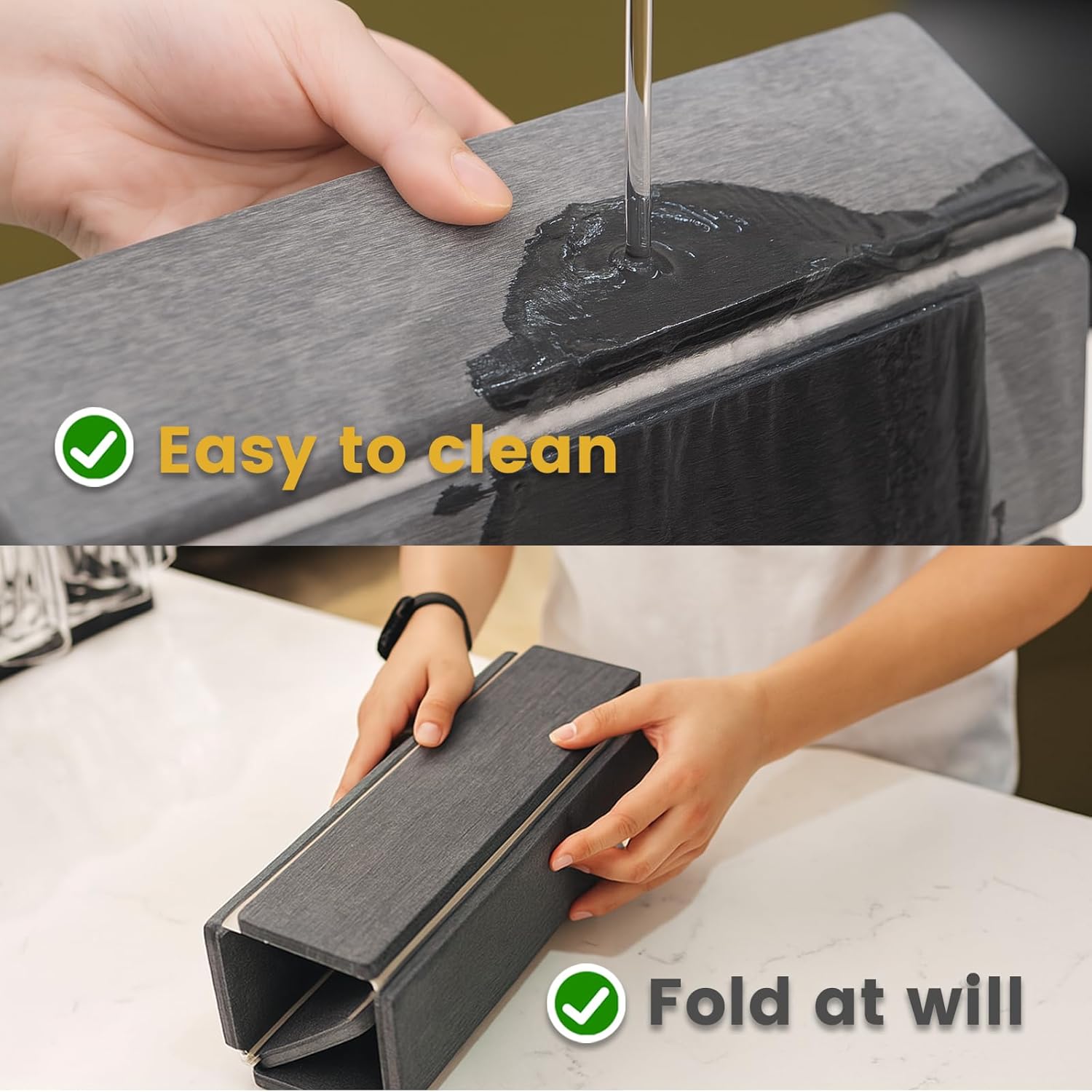 Easy to clean

Fold at will