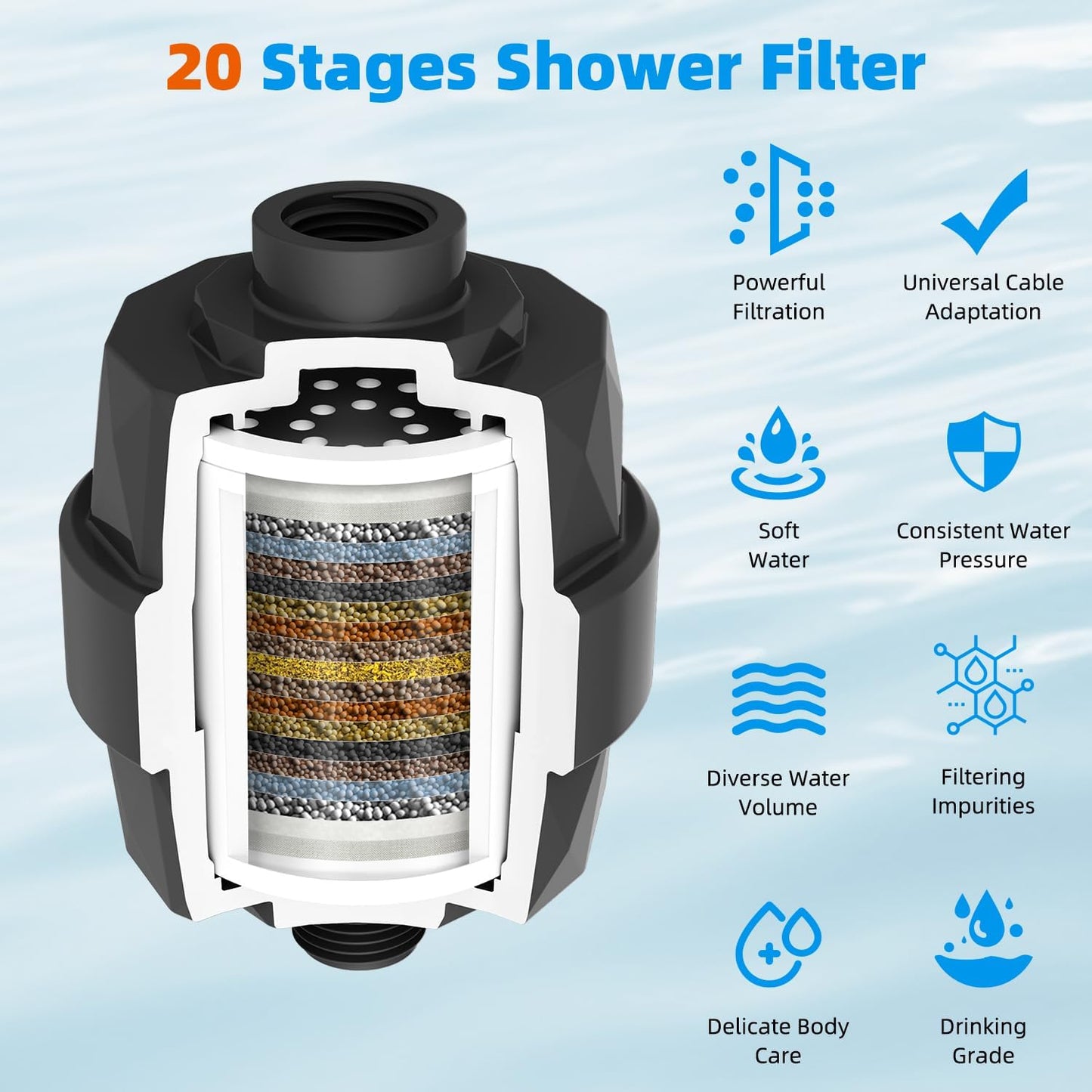 20 Stages Shower Filter

Powerful Filtration

Universal Cable Adaptation

Soft Water

Consistent Water Pressure

Diverse Water Volume

Filtering Impurities

Delicate Body Care

Drinking Grade