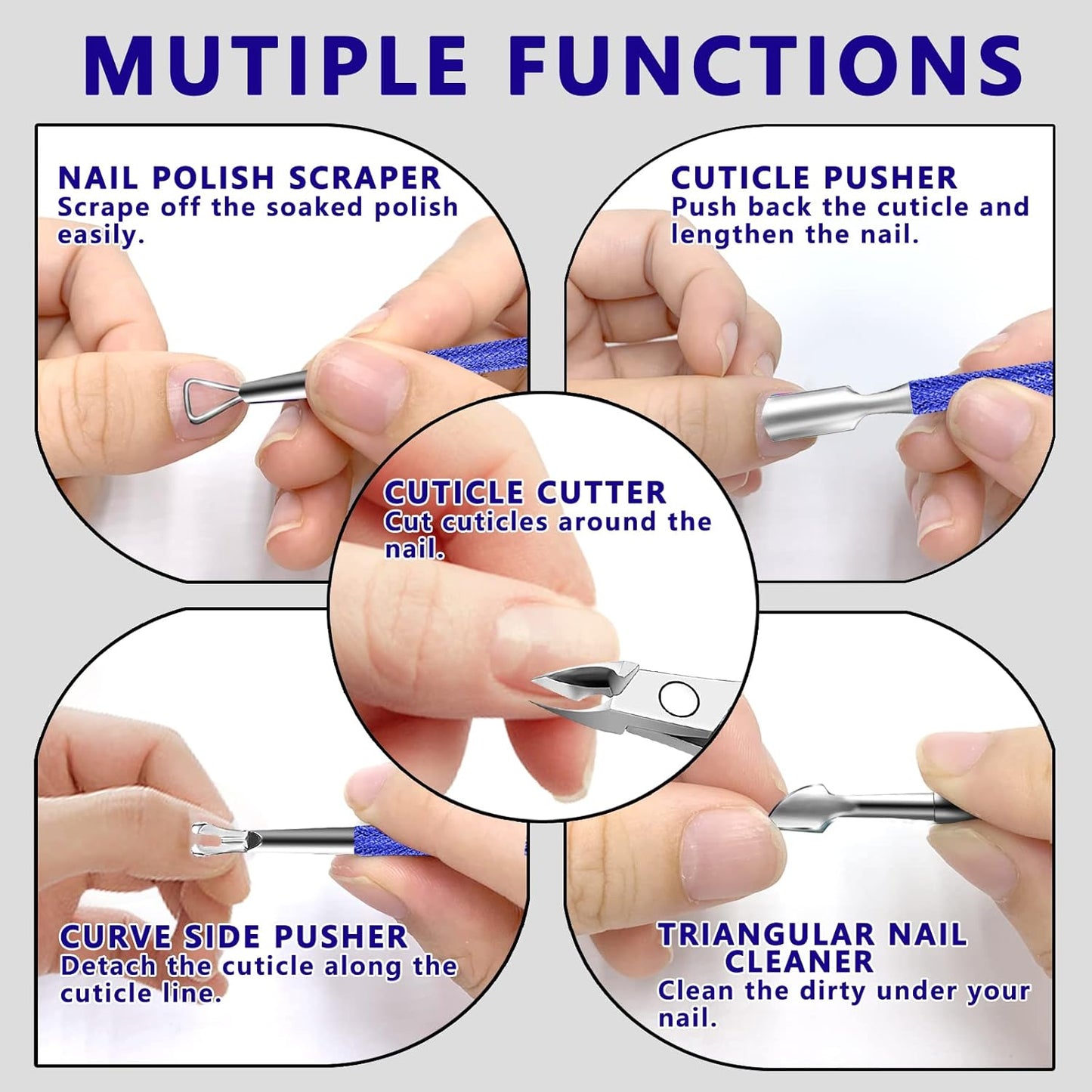 MUTIPLE FUNCTIONS

NAIL POLISH SCRAPER
Scrape off the soaked polish easily.

CUTICLE PUSHER
Push back the cuticle and lengthen the nail.

CUTICLE CUTTER
Cut cuticles around the nail.

CURVE SIDE PUSHER
Detach the cuticle along the cuticle line.

TRIANGULAR NAIL CLEANER
Clean the dirty under your nail.