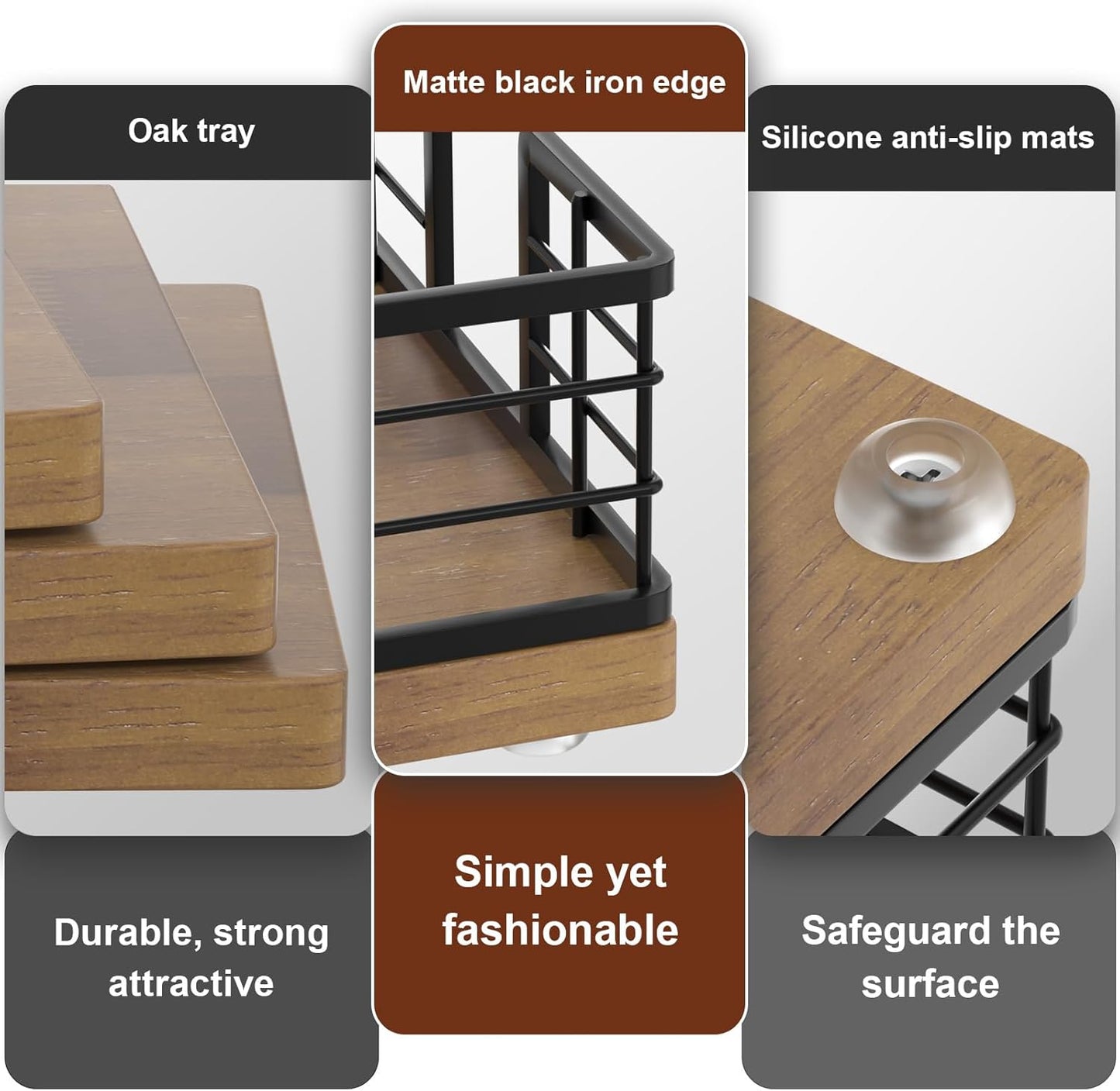 Oak tray

Durable, strong attractive

Matte black iron edge

Simple yet fashionable

Silicone anti-slip mats

Safeguard the surface