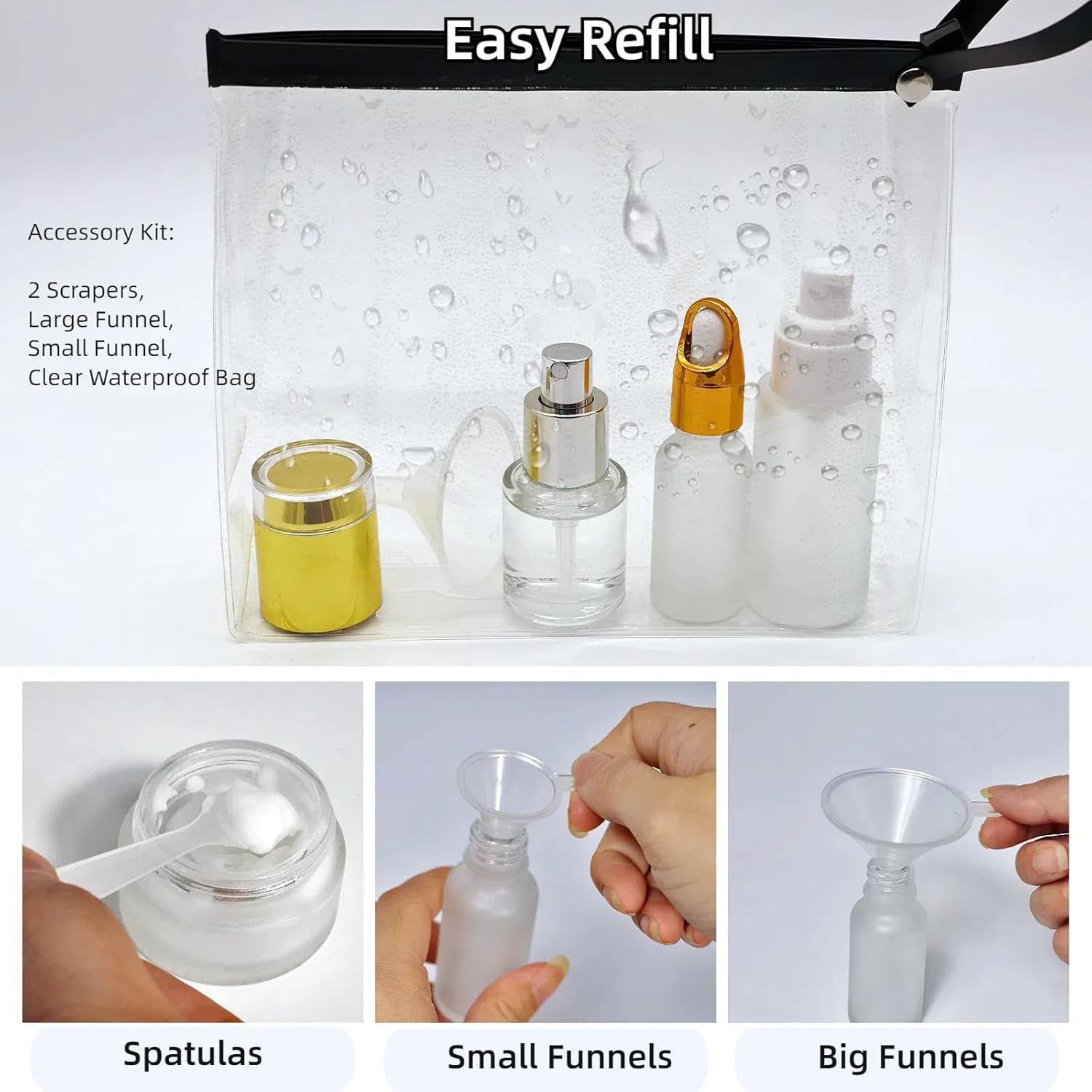 Easy Refill

Accessory Kit:

2 Scrapers,
Large Funnel,
Small Funnel,
Clear Waterproof Bag

Spatulas

Small Funnels

Big Funnels