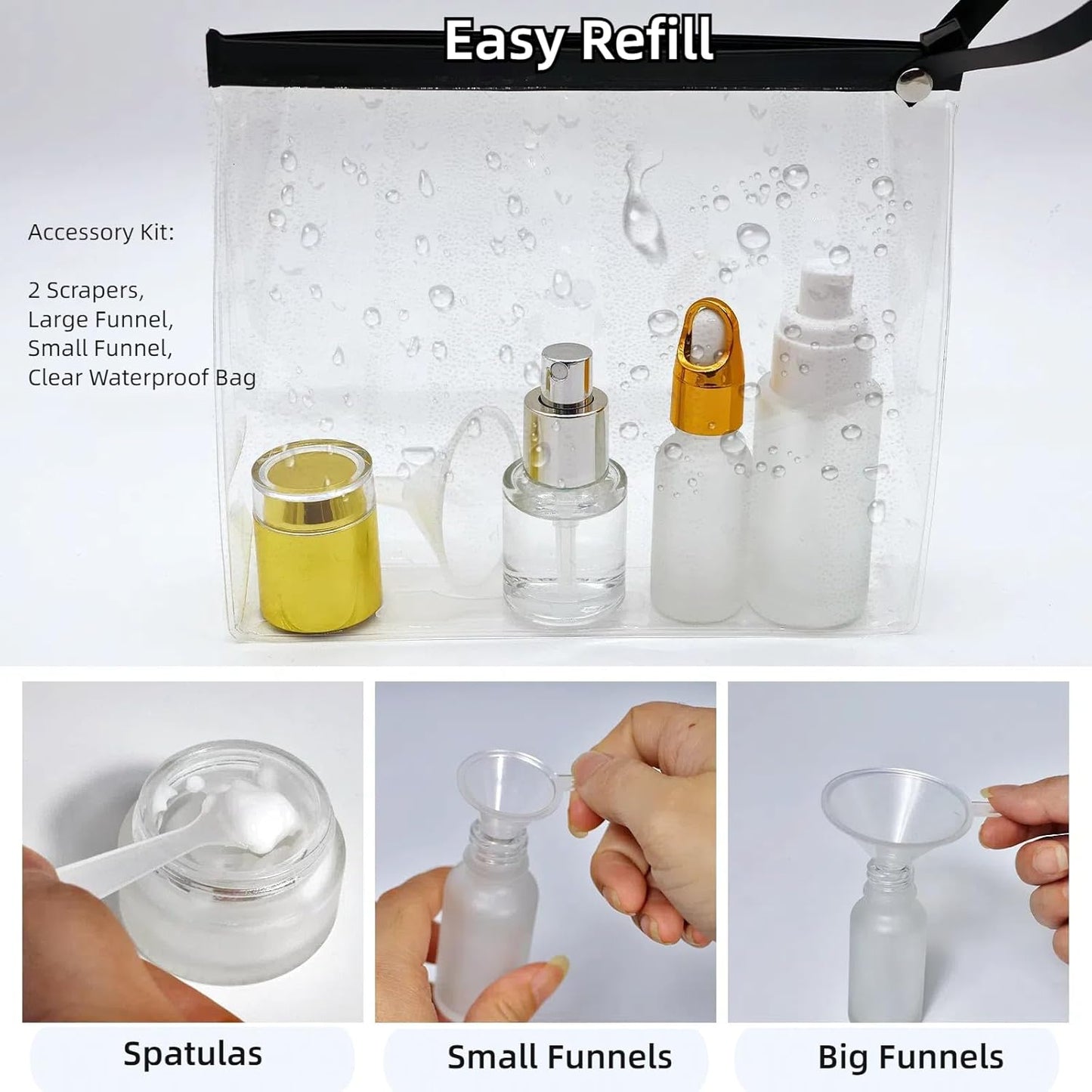 Easy Refill

Accessory Kit:

2 Scrapers,
Large Funnel,
Small Funnel,
Clear Waterproof Bag

Spatulas

Small Funnels

Big Funnels