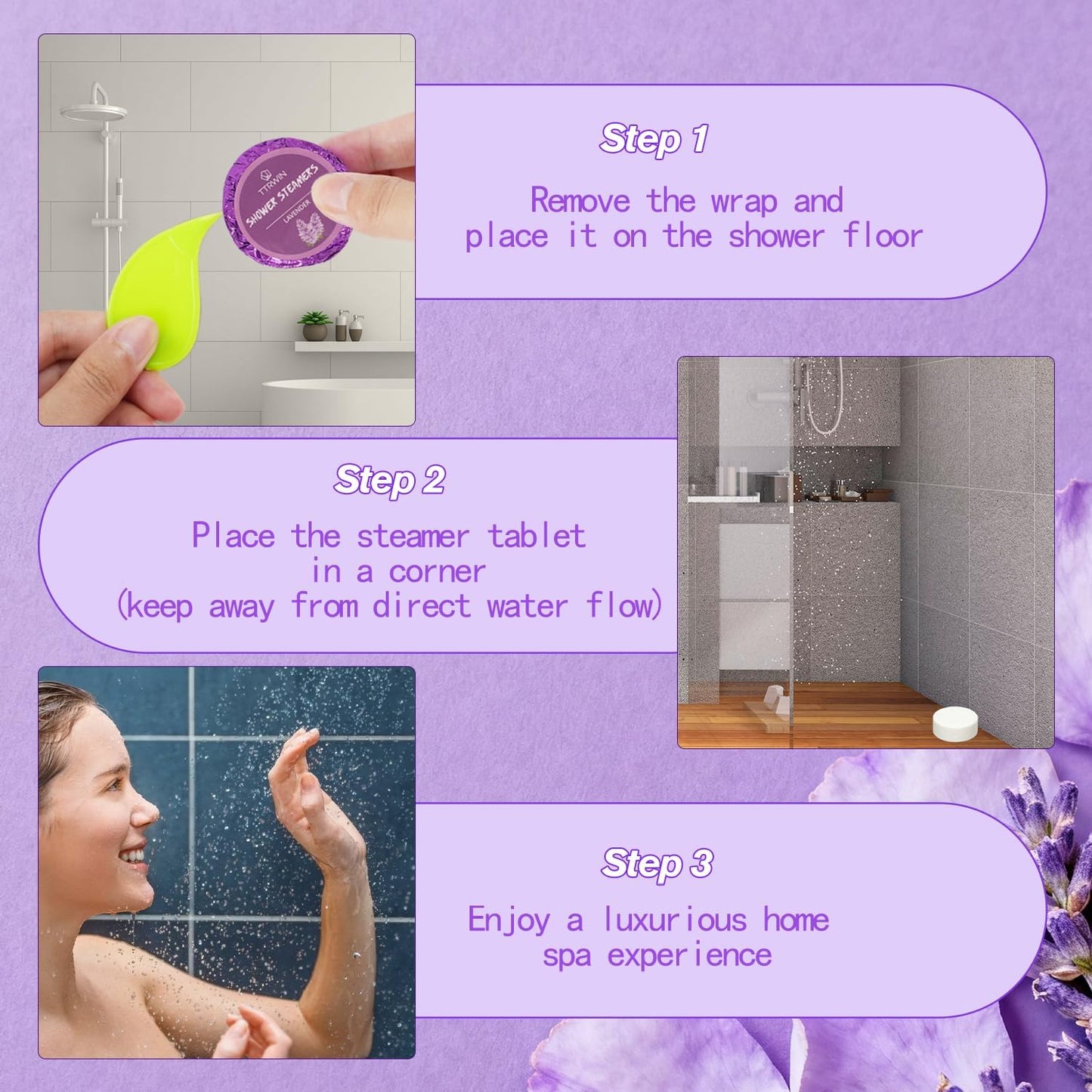 TTRWIN
SHOWER STEAMERS
LAVENDER

Step 1

Remove the wrap and place it on the shower floor

Step 2

Place the steamer tablet in a corner (keep away from direct water flow)

Step 3

Enjoy a luxurious home spa experience