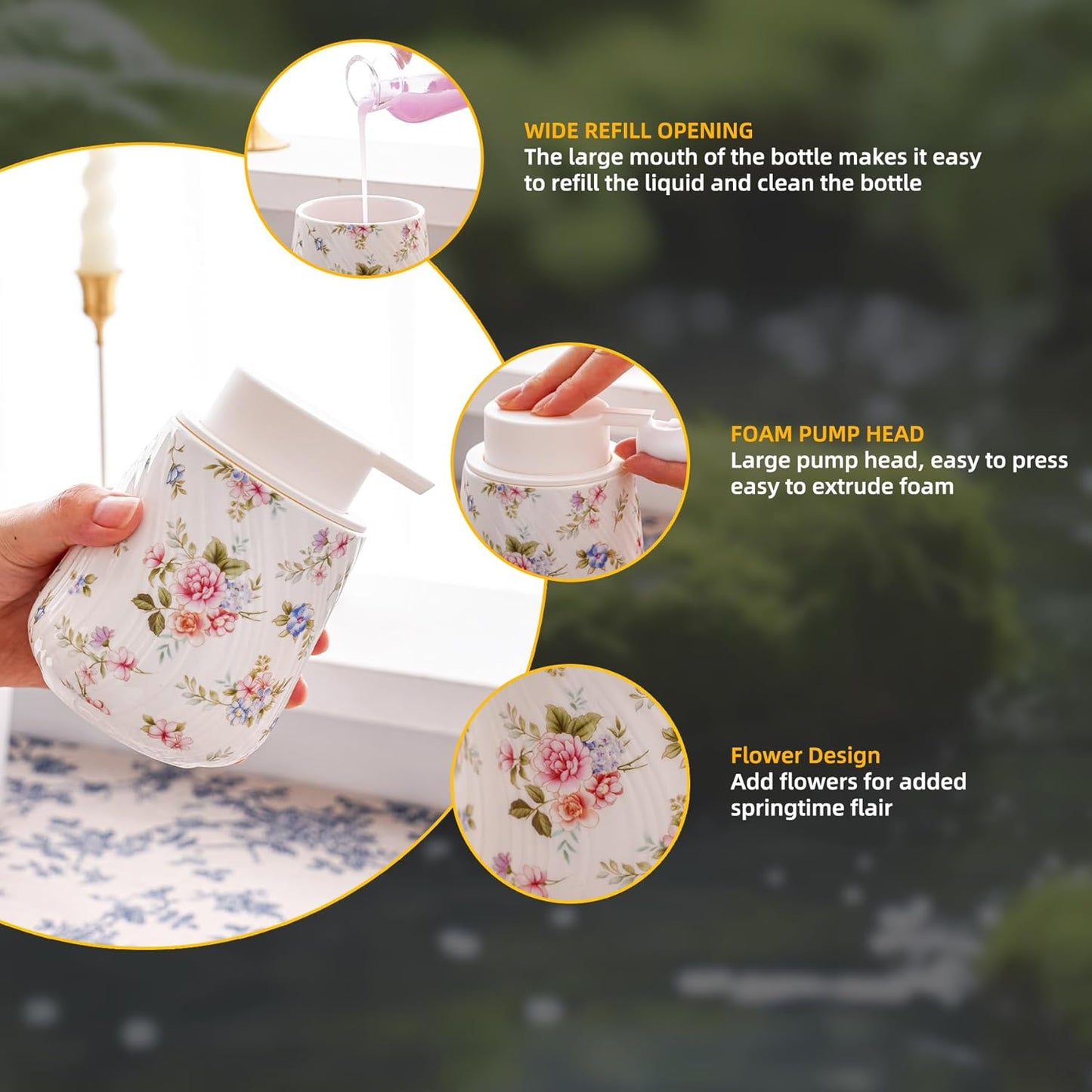 WIDE REFILL OPENING
The large mouth of the bottle makes it easy to refill the liquid and clean the bottle

FOAM PUMP HEAD
Large pump head, easy to press easy to extrude foam

Flower Design
Add flowers for added springtime flair