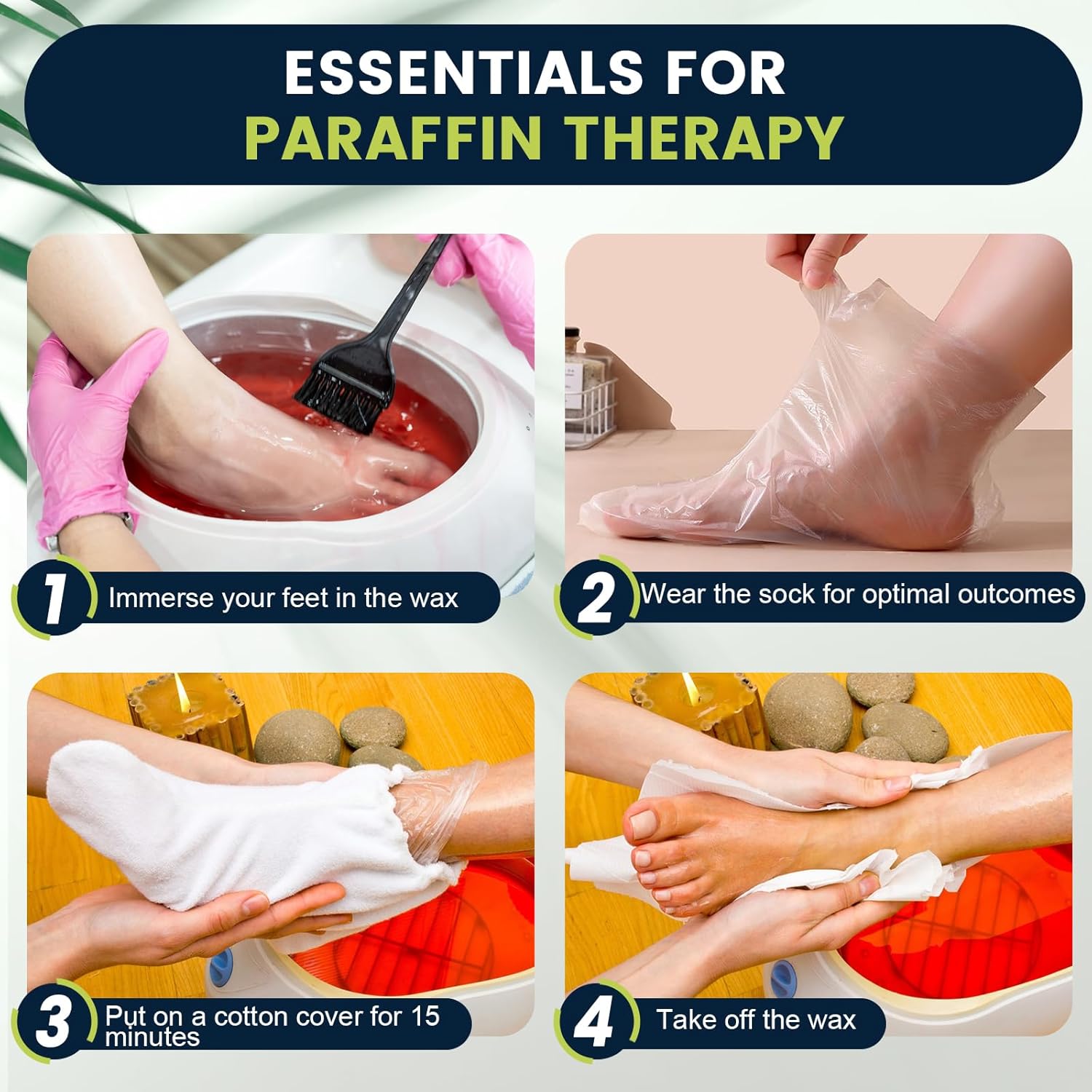 ESSENTIALS FOR
PARAFFIN THERAPY

1 Immerse your feet in the wax

2 Wear the sock for optimal outcomes

3 Put on a cotton cover for 15 minutes

4 Take off the wax