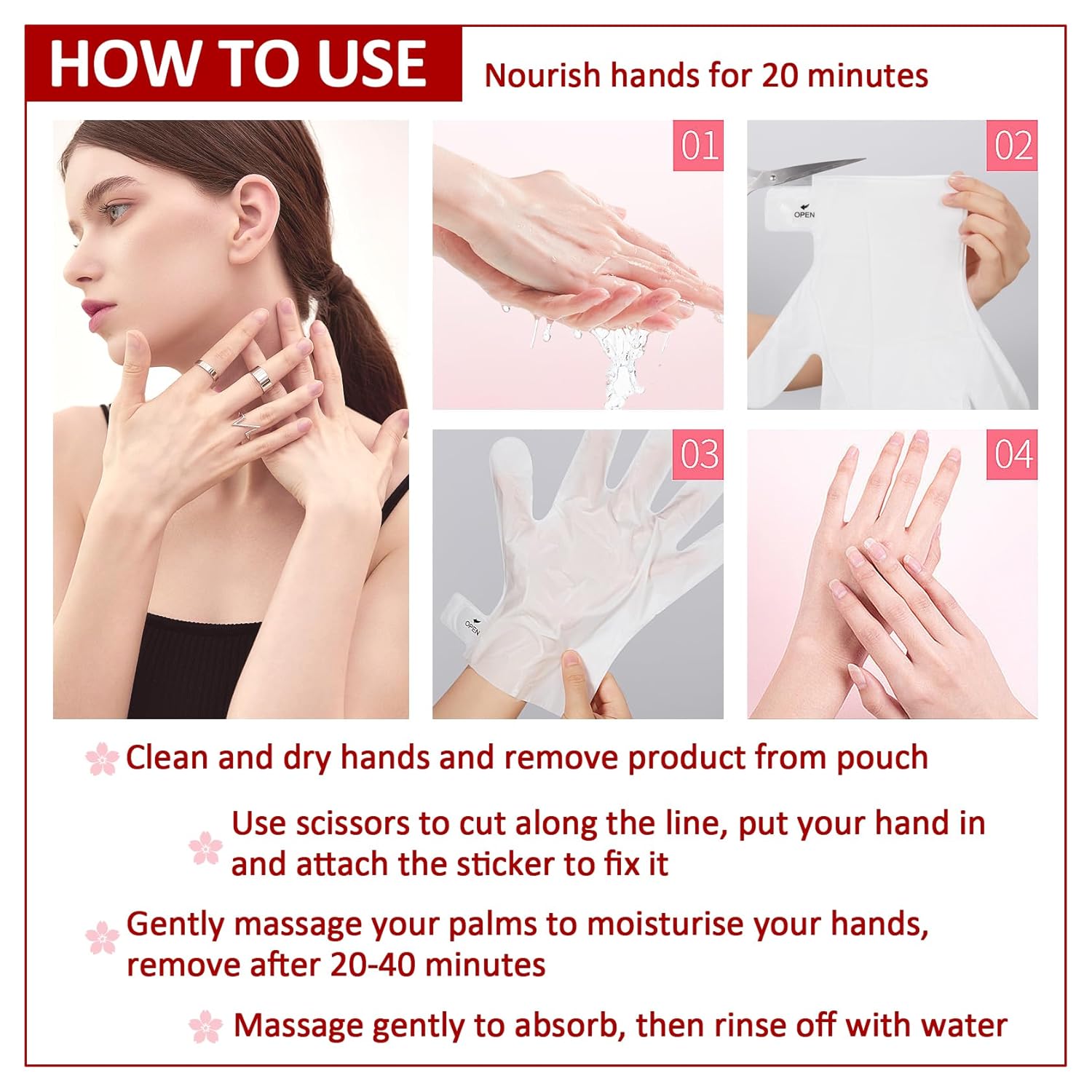 HOW TO USE

Nourish hands for 20 minutes

01

02

OPEN

03

OPEN

04

Clean and dry hands and remove product from pouch

Use scissors to cut along the line, put your hand in and attach the sticker to fix it

Gently massage your palms to moisturise your hands, remove after 20-40 minutes

Massage gently to absorb, then rinse off with water