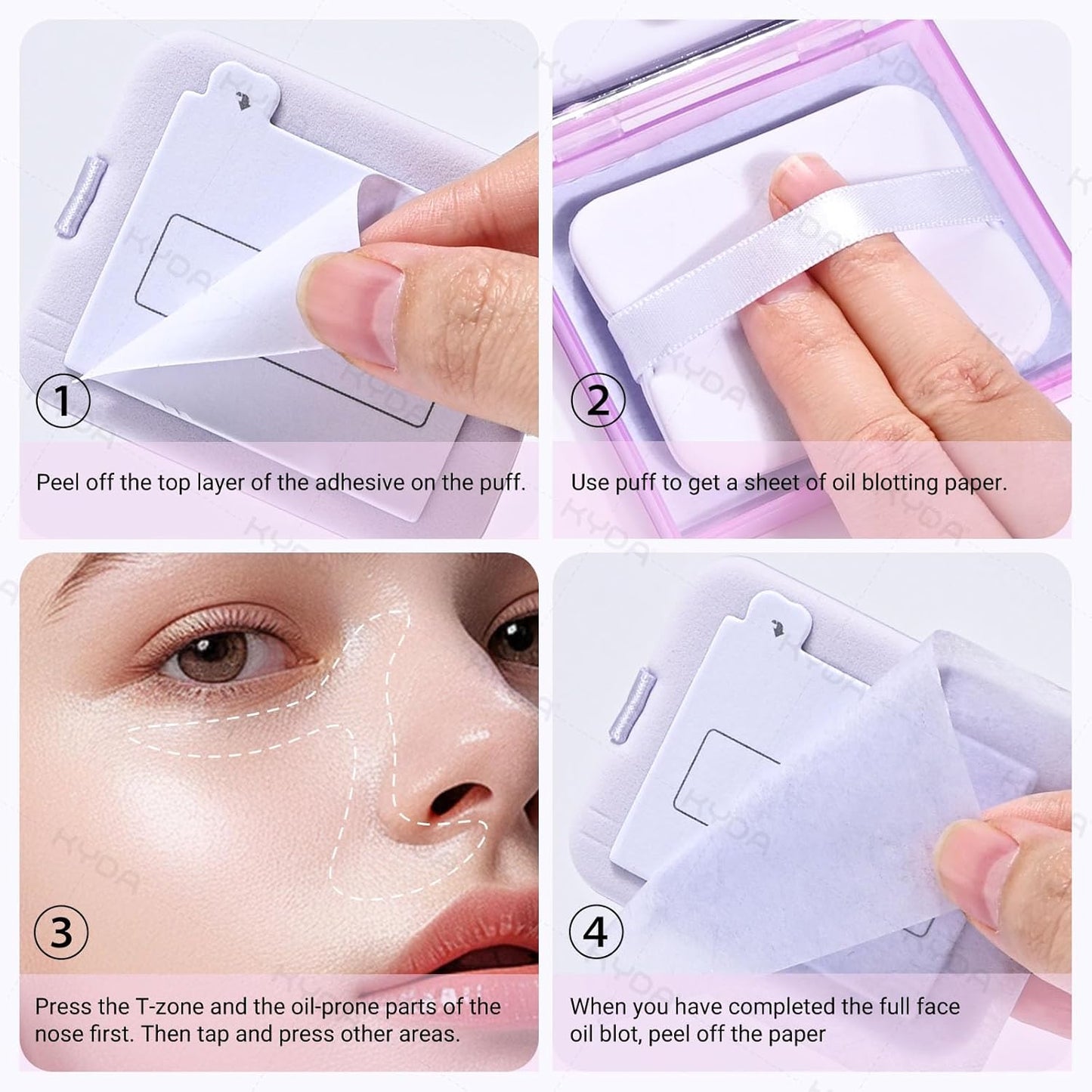 1

Peel off the top layer of the adhesive on the puff.

2

Use puff to get a sheet of oil blotting paper.

3

Press the T-zone and the oil-prone parts of the nose first. Then tap and press other areas.

4

When you have completed the full face oil blot, peel off the paper

KYDA