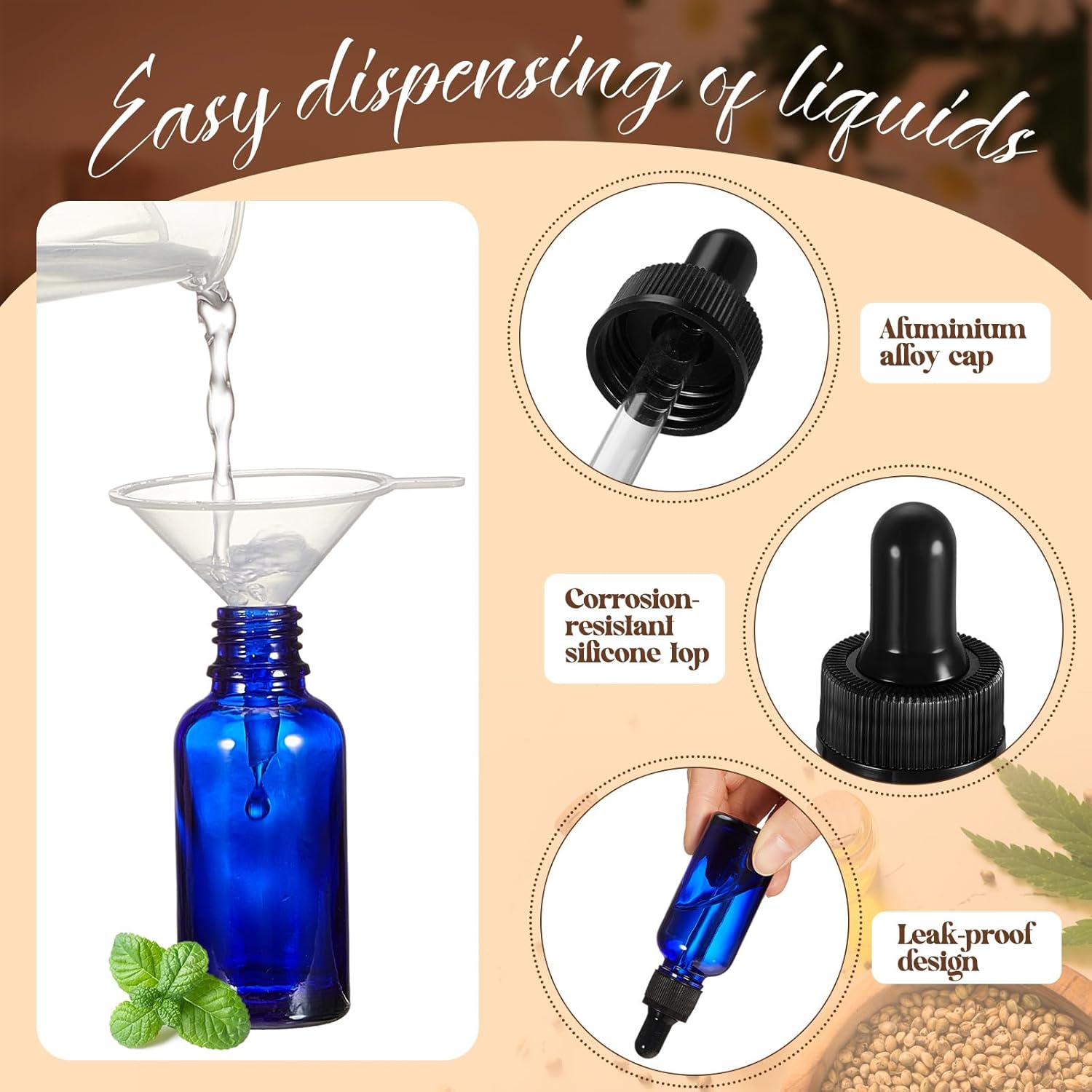 Easy dispensing of liquids

Aluminium alloy cap

Corrosion-resistant silicone top

Leak-proof design