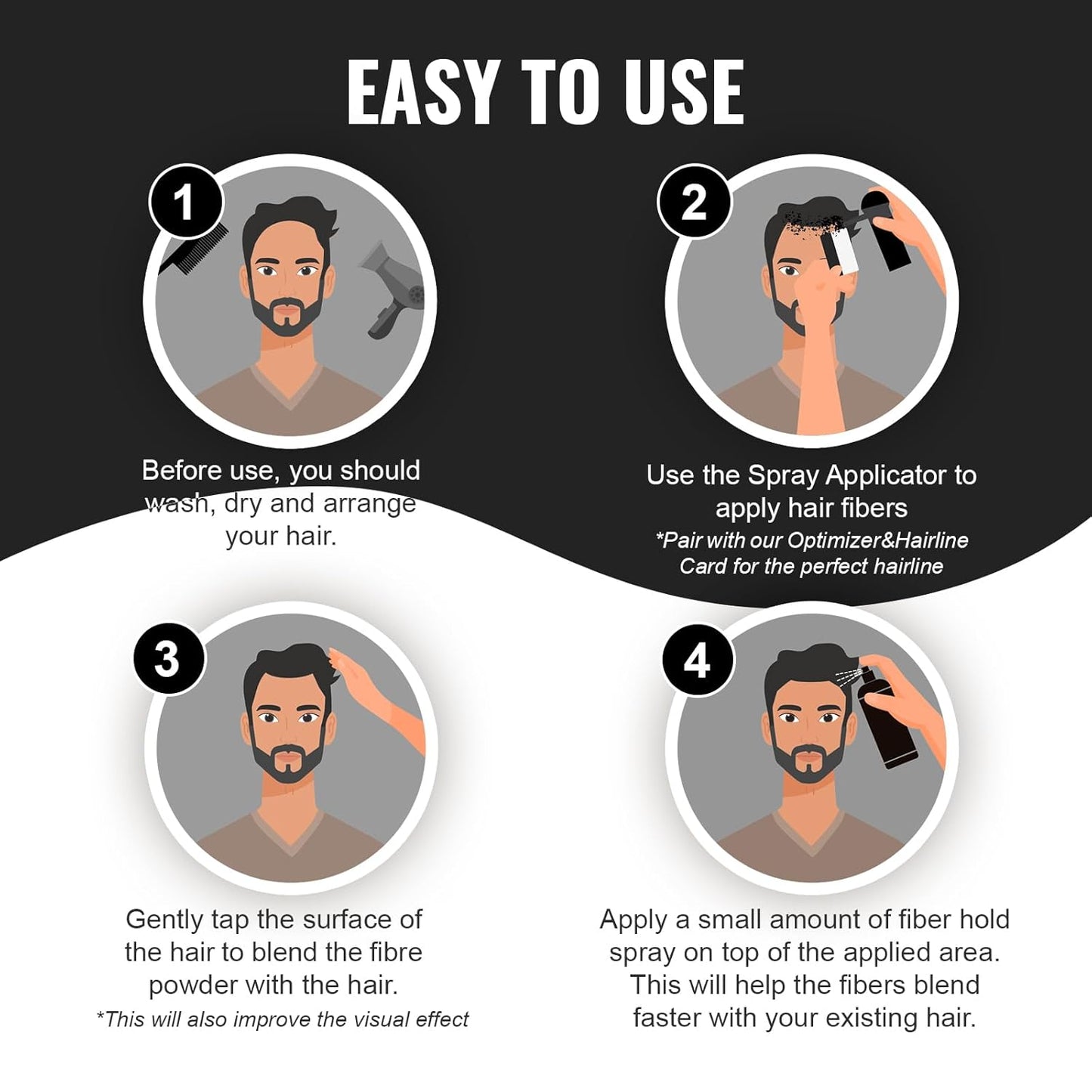 EASY TO USE

1

Before use, you should wash, dry and arrange your hair.

2

Use the Spray Applicator to apply hair fibers
*Pair with our Optimizer&Hairline Card for the perfect hairline

3

Gently tap the surface of the hair to blend the fibre powder with the hair.
*This will also improve the visual effect

4

Apply a small amount of fiber hold spray on top of the applied area. This will help the fibers blend faster with your existing hair.