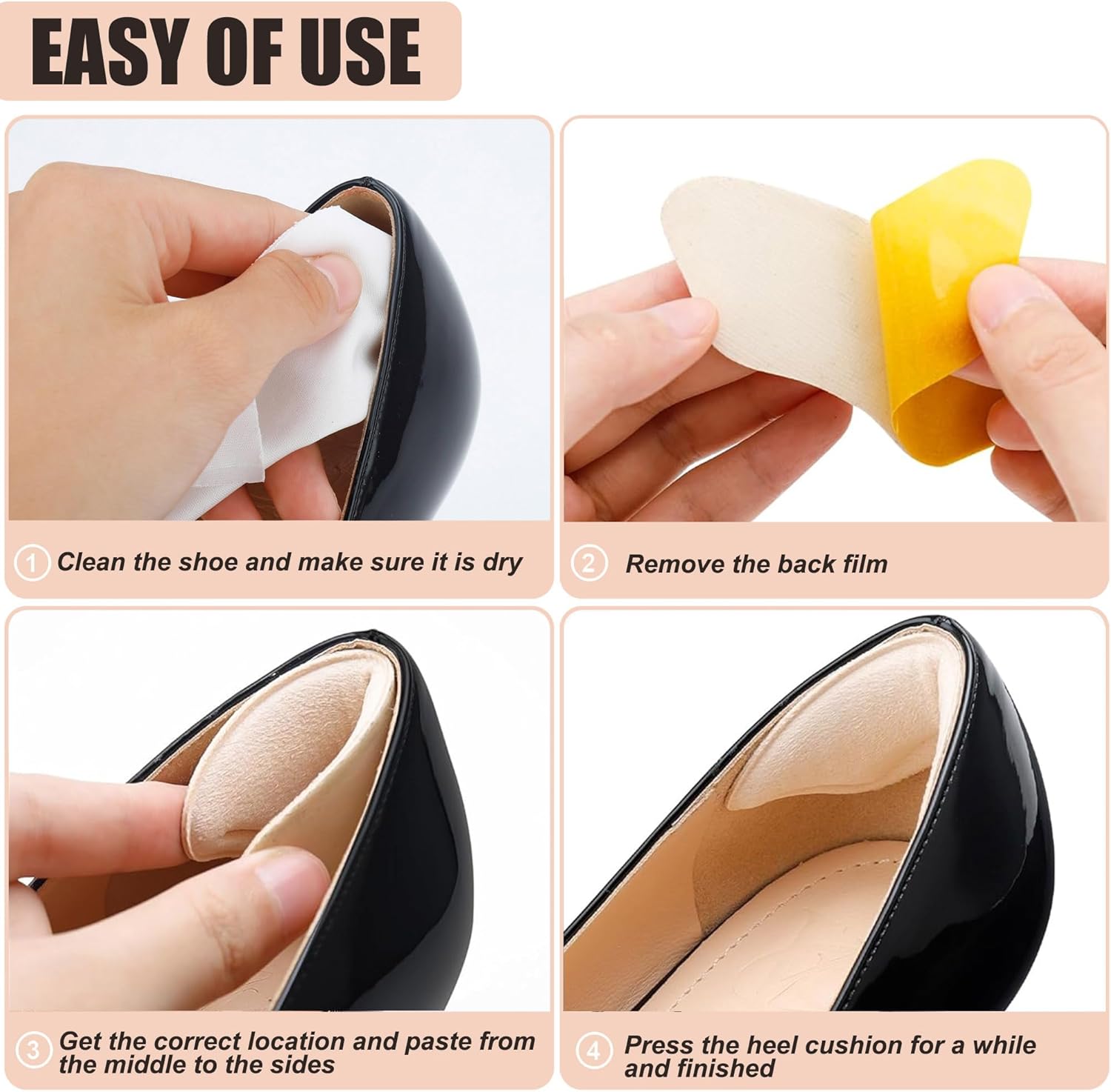 EASY OF USE

1 Clean the shoe and make sure it is dry

2 Remove the back film

3 Get the correct location and paste from the middle to the sides

4 Press the heel cushion for a while and finished