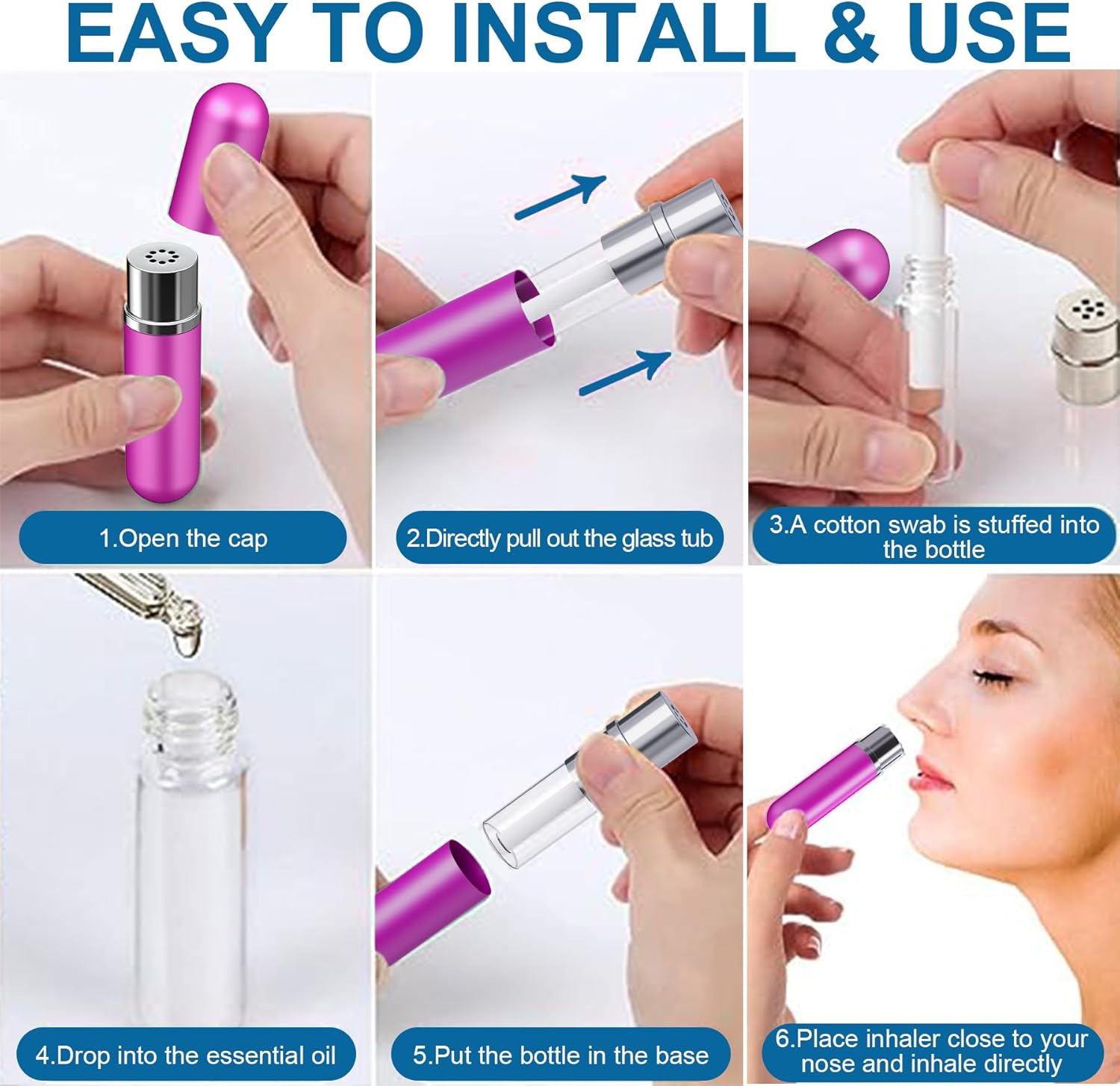 EASY TO INSTALL & USE

1.Open the cap

2.Directly pull out the glass tub

3.A cotton swab is stuffed into the bottle

4.Drop into the essential oil

5.Put the bottle in the base

6.Place inhaler close to your nose and inhale directly