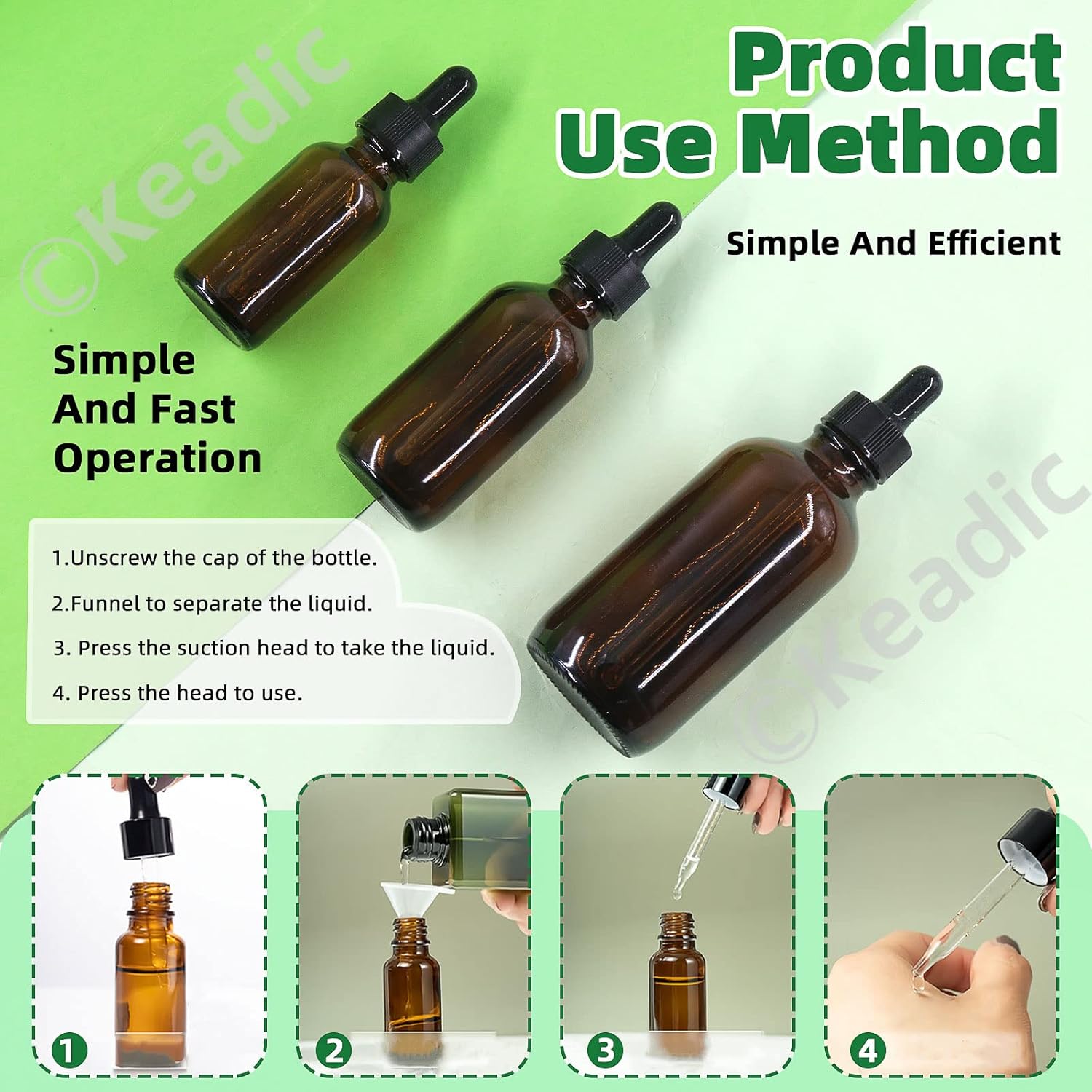 ©Keadic

Product Use Method

Simple And Efficient

Simple And Fast Operation

1.Unscrew the cap of the bottle.

2.Funnel to separate the liquid.

3. Press the suction head to take the liquid.

4. Press the head to use.

©Keadic

1

2

3

4