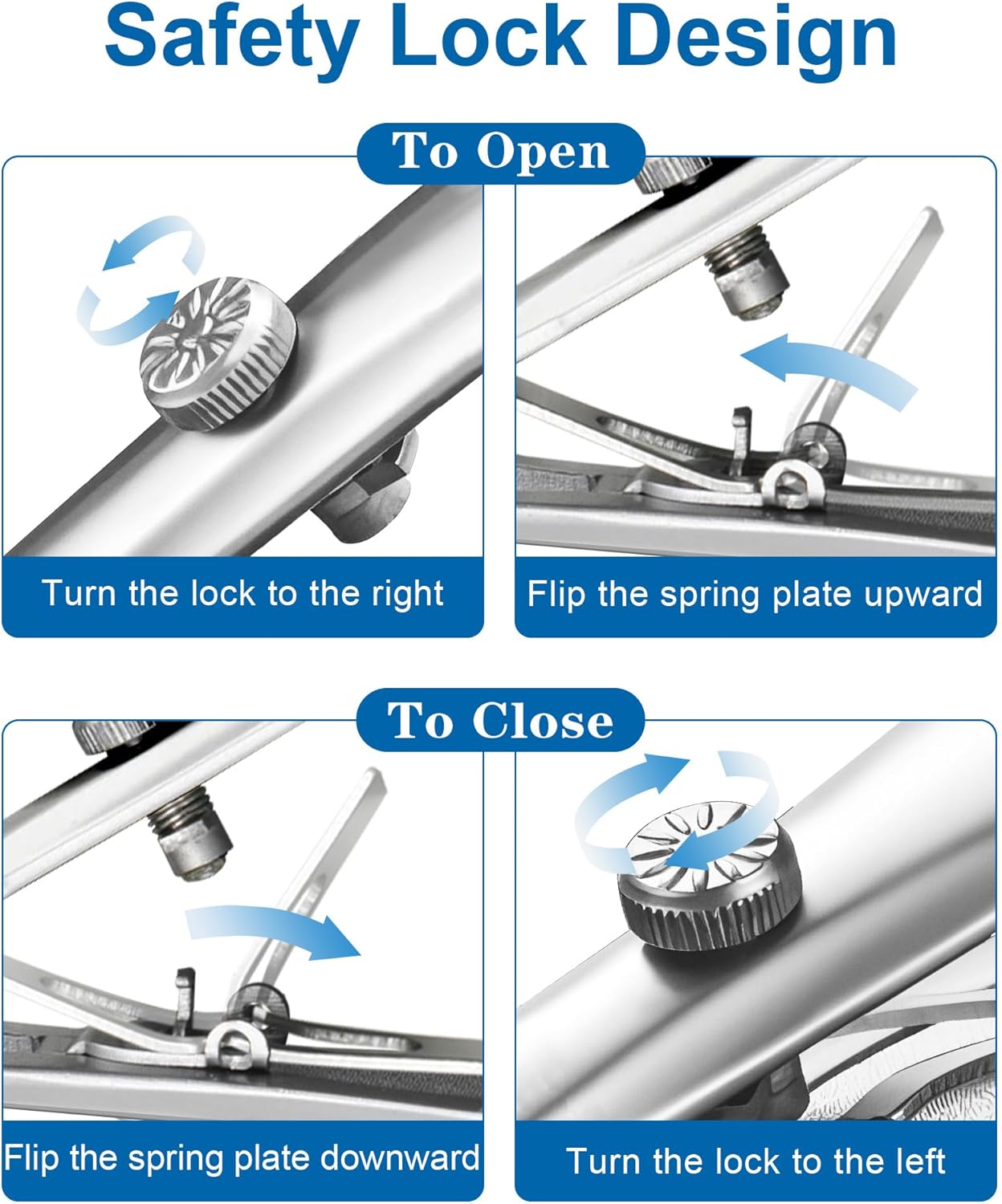 Safety Lock Design

To Open

Turn the lock to the right

Flip the spring plate upward

To Close

Flip the spring plate downward

Turn the lock to the left